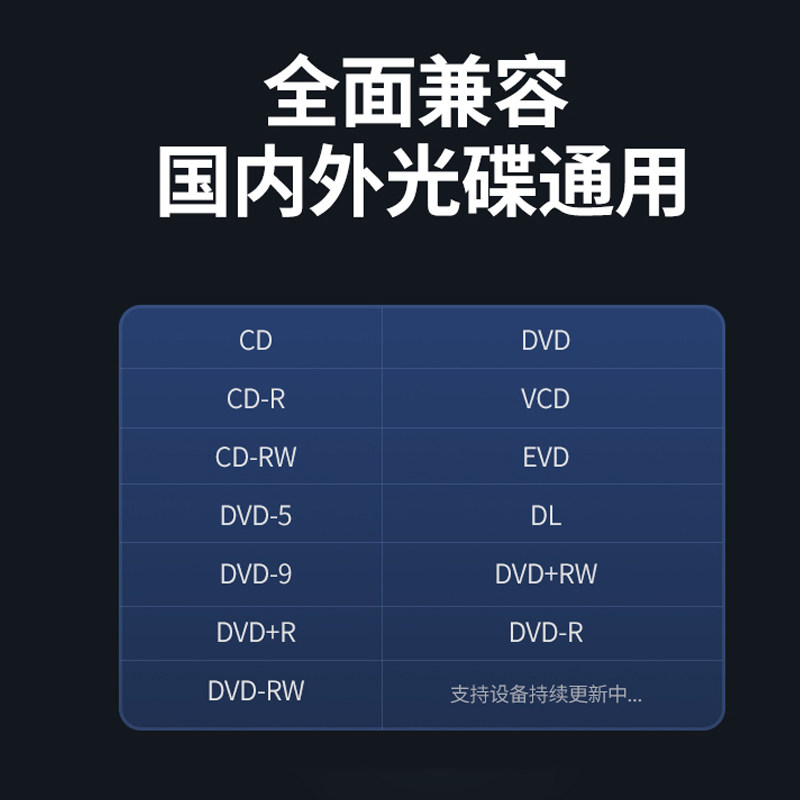 全面兼容
国内外光碟通用

| CD | DVD |
|---|---|
| CD-R | VCD |
| CD-RW | EVD |
| DVD-5 | DL |
| DVD-9 | DVD+RW |
| DVD+R | DVD-R |
| DVD-RW | 支持设备持续更新中... |