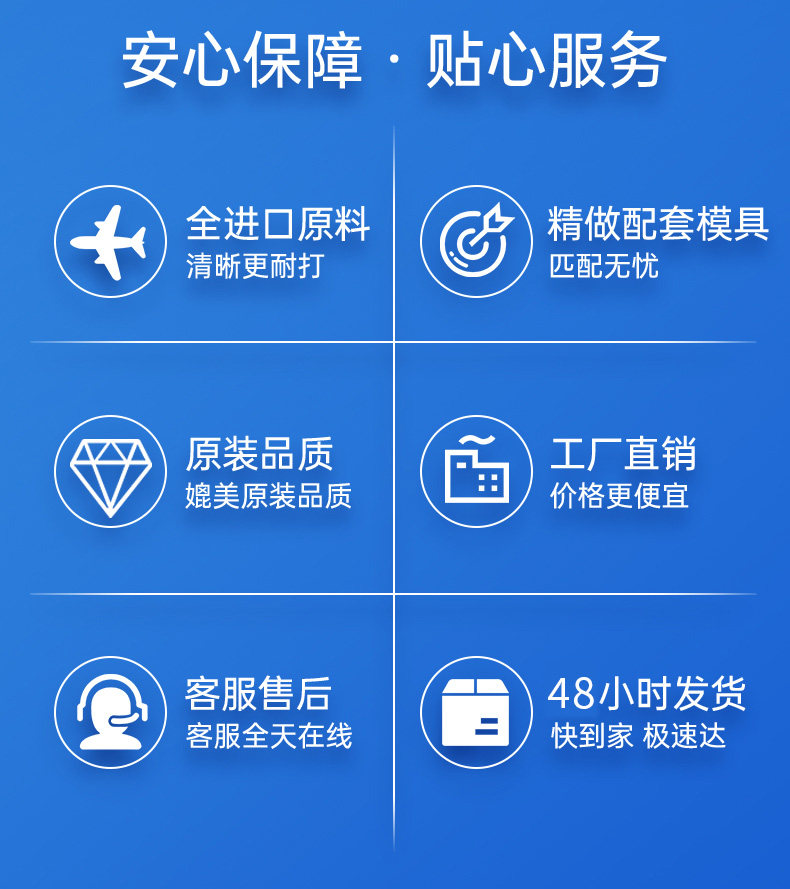 安心保障 · 贴心服务

全进口原料
清晰更耐打

精做配套模具
匹配无忧

原装品质
媲美原装品质

工厂直销
价格更便宜

客服售后
客服全天在线

48小时发货
快到家 极速达