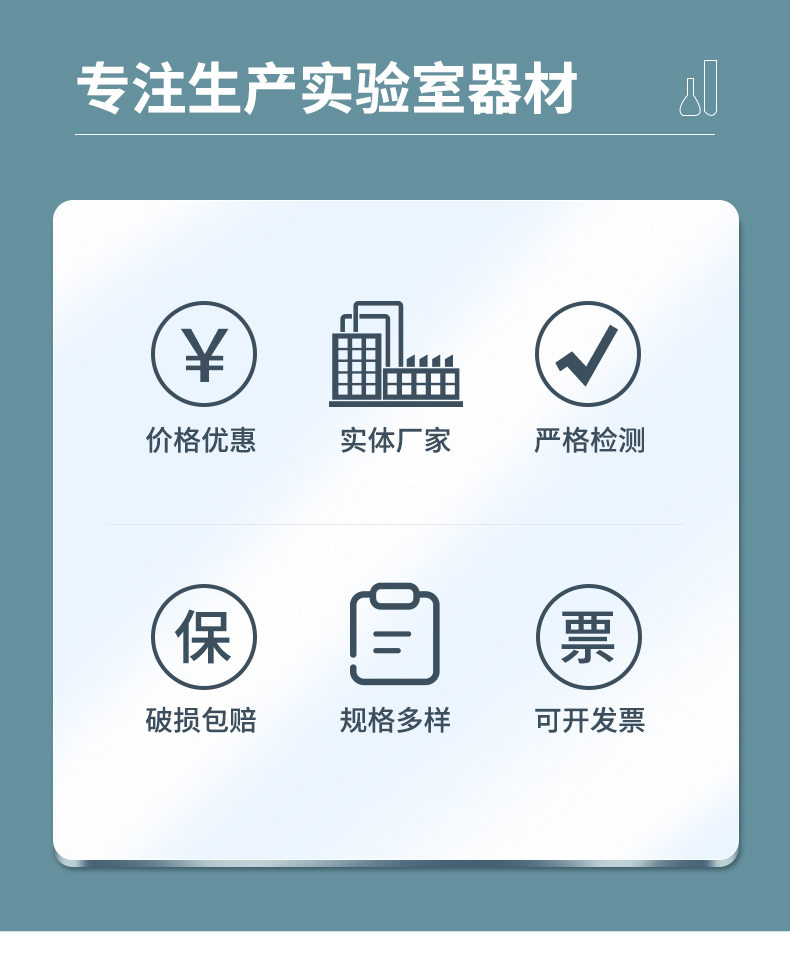 专注生产实验室器材

¥

价格优惠

实体厂家

严格检测

保

破损包赔

规格多样

票

可开发票