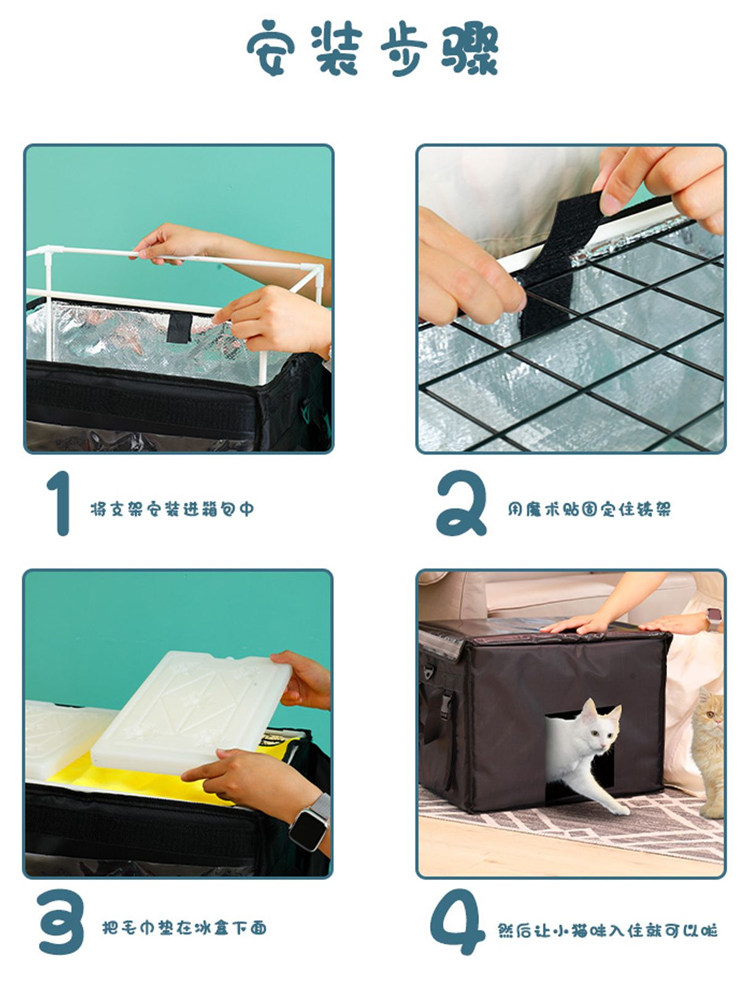 安装步骤

1 将支架安装进箱包中

2 用魔术贴固定住铁架

3 把毛巾垫在冰盒下面

4 然后让小猫咪入住就可以啦