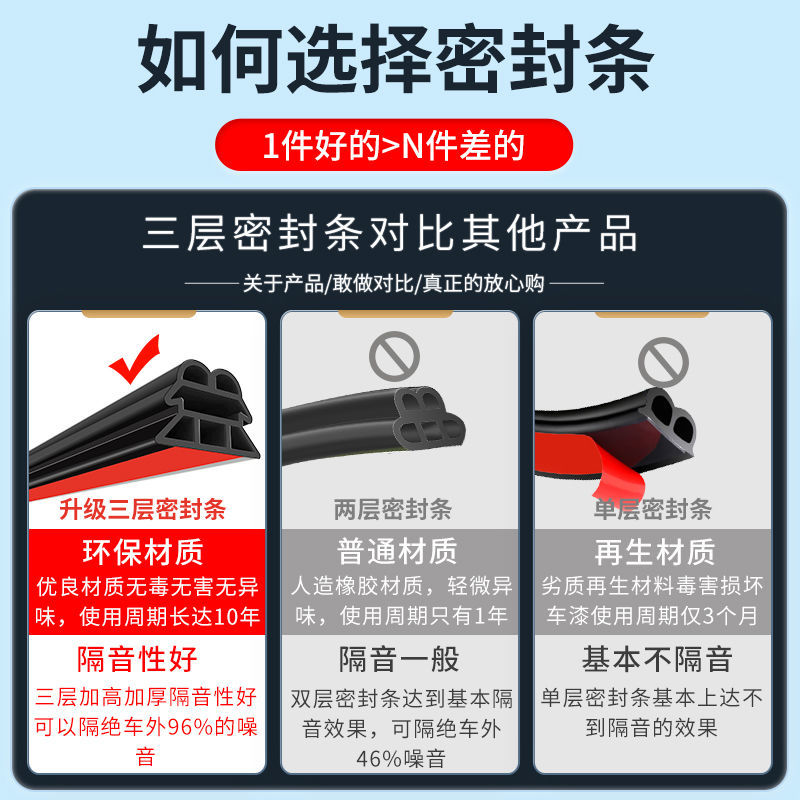 如何选择密封条

1件好的>N件差的

三层密封条对比其他产品

关于产品/敢做对比/真正的放心购

升级三层密封条

环保材质

优良材质无毒无害无异味，使用周期长达10年

隔音性好

三层加高加厚隔音性好可以隔绝车外96%的噪音

两层密封条

普通材质

人造橡胶材质，轻微异味，使用周期只有1年

隔音一般

双层密封条达到基本隔音效果，可隔绝车外46%噪音

单层密封条

再生材质

劣质再生材料毒害损坏车漆使用周期仅3个月

基本不隔音

单层密封条基本上达不到隔音的效果