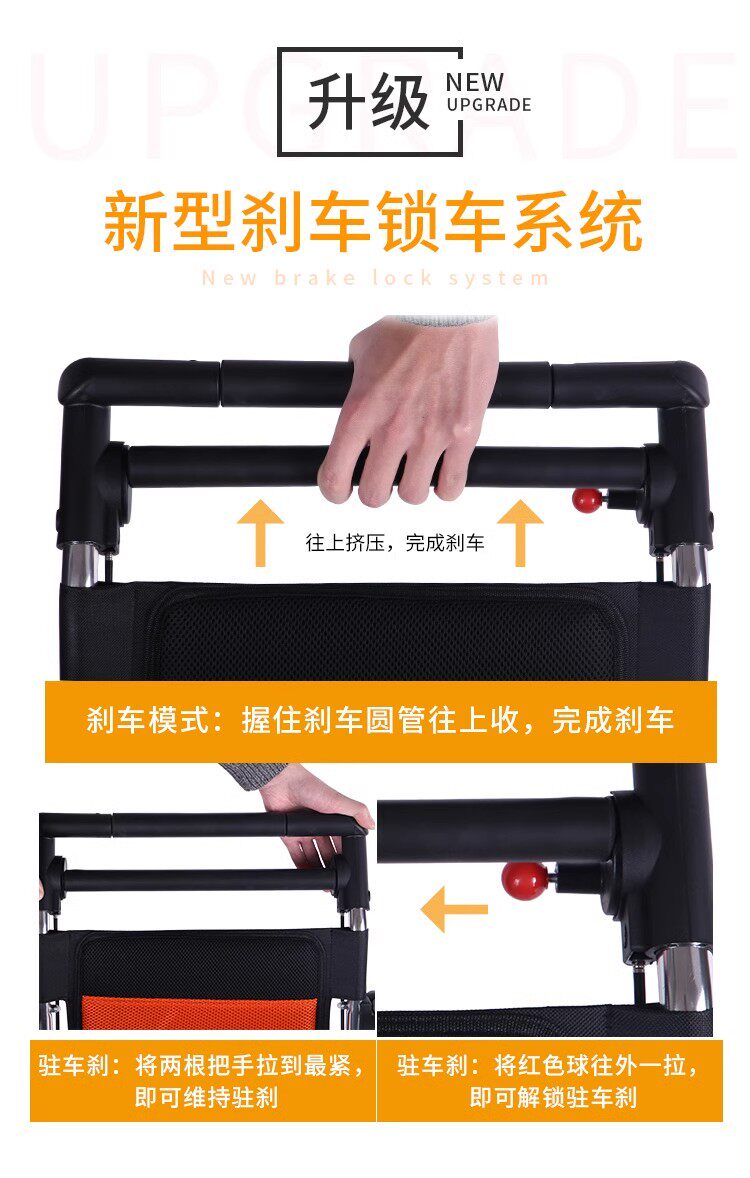 UPGRADE

升级 NEW UPGRADE

新型刹车锁车系统

New brake lock system

往上挤压，完成刹车

刹车模式：握住刹车圆管往上收，完成刹车

驻车刹：将两根把手拉到最紧，即可维持驻刹

驻车刹：将红色球往外一拉，即可解锁驻车刹