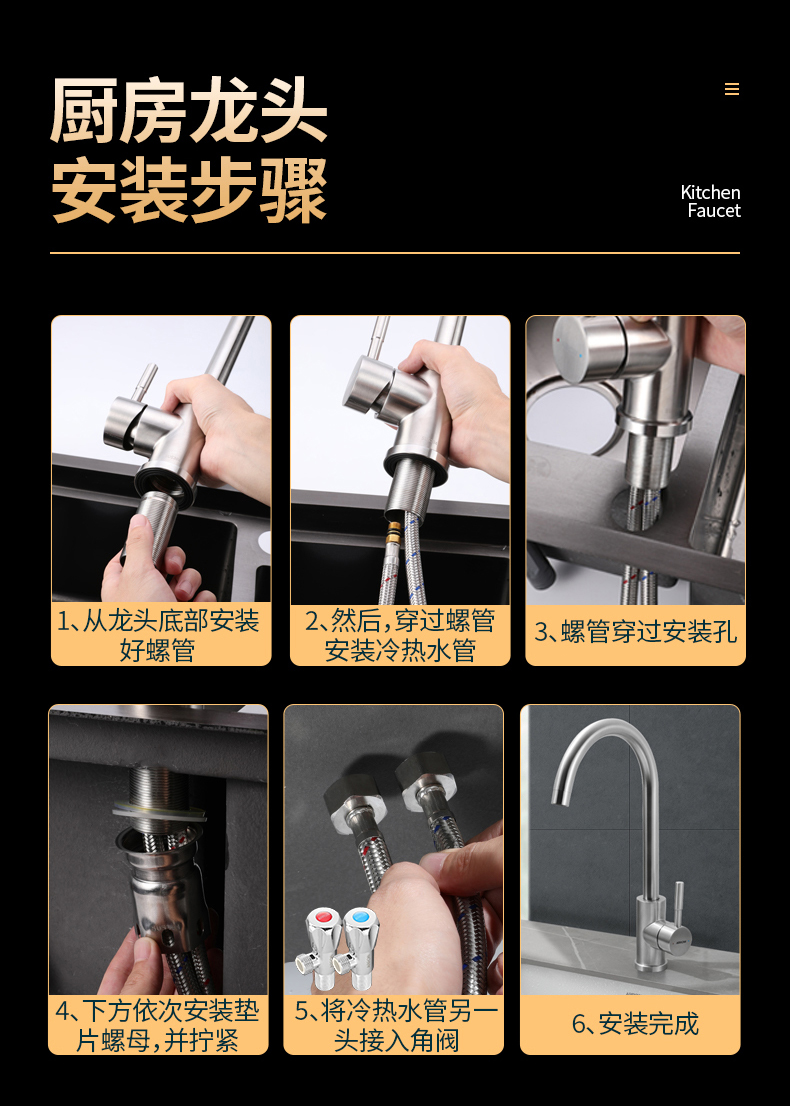 厨房龙头
安装步骤

Kitchen Faucet

1、从龙头底部安装好螺管

2、然后，穿过螺管安装冷热水管

3、螺管穿过安装孔

4、下方依次安装垫片螺母，并拧紧

5、将冷热水管另一头接入角阀

6、安装完成