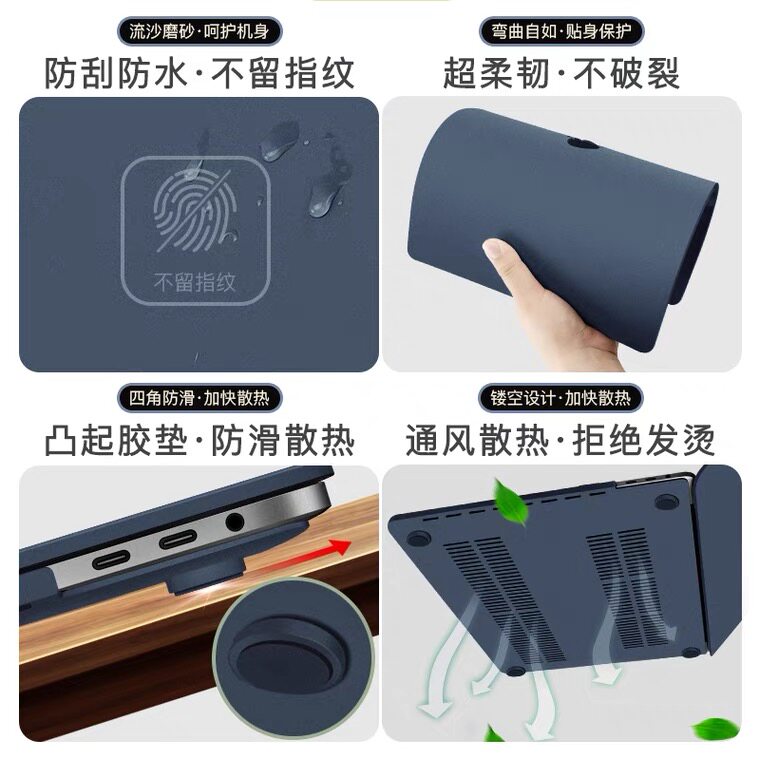 流沙磨砂·呵护机身
防刮防水·不留指纹

不留指纹

弯曲自如·贴身保护
超柔韧·不破裂

四角防滑·加快散热
凸起胶垫·防滑散热

镂空设计·加快散热
通风散热·拒绝发烫