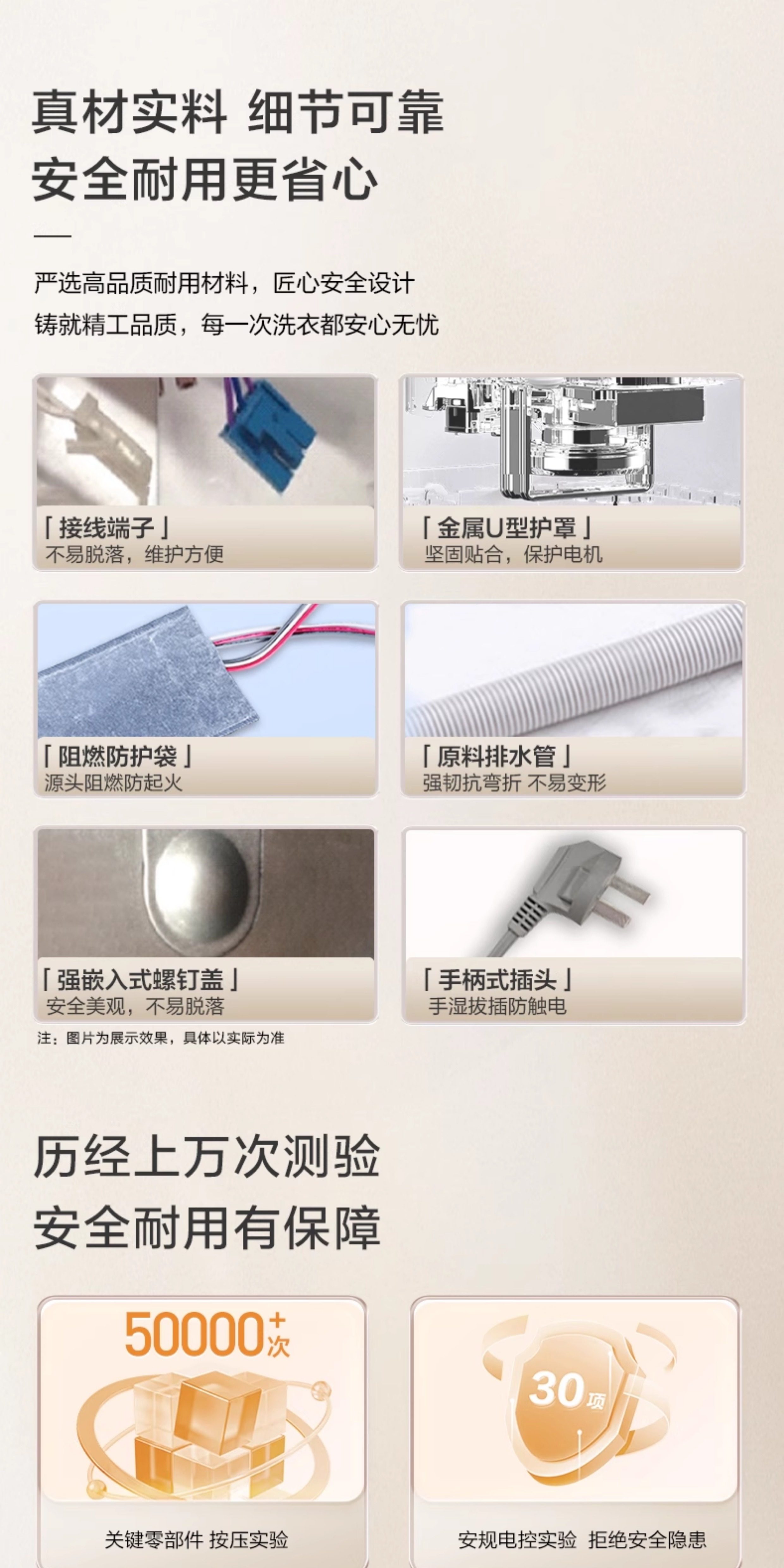 真材实料 细节可靠
安全耐用更省心

严选高品质耐用材料，匠心安全设计
铸就精工品质，每一次洗衣都安心无忧

「接线端子」
不易脱落，维护方便

「金属U型护罩」
坚固贴合，保护电机

「阻燃防护袋」
源头阻燃防起火

「原料排水管」
强韧抗弯折 不易变形

「强嵌入式螺钉盖」
安全美观，不易脱落

「手柄式插头」
手湿拔插防触电

注：图片为展示效果，具体以实际为准

历经上万次测验
安全耐用有保障

50000+次
关键零部件 按压实验

30项
安规电控实验 拒绝安全隐患