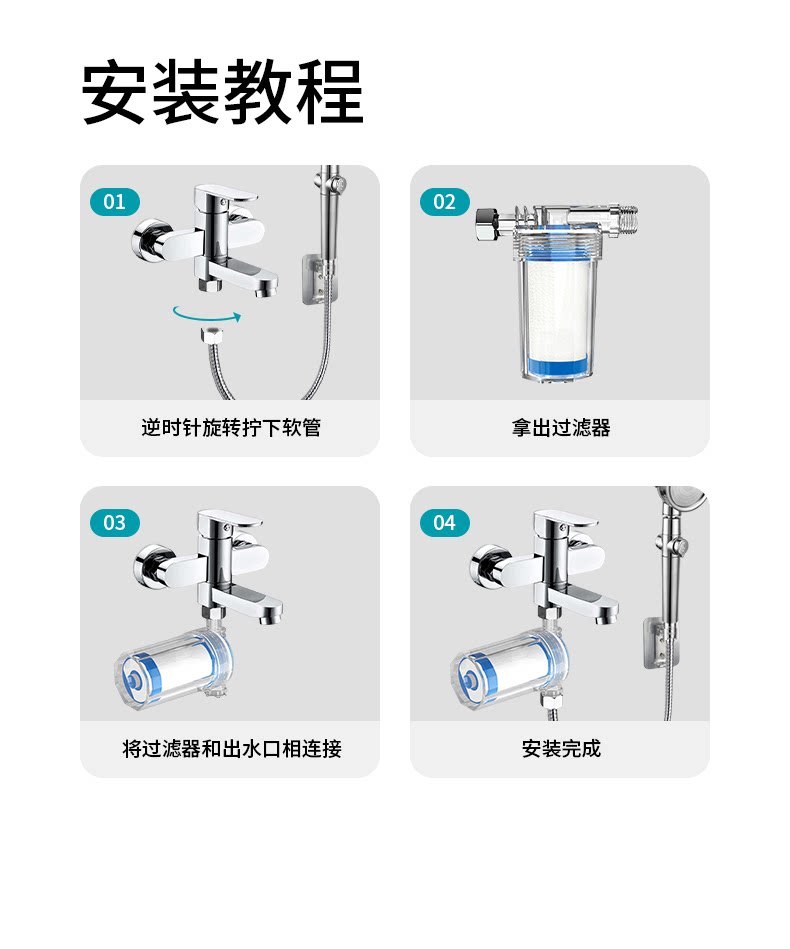 安装教程

01

逆时针旋转拧下软管

02

拿出过滤器

03

将过滤器和出水口相连接

04

安装完成