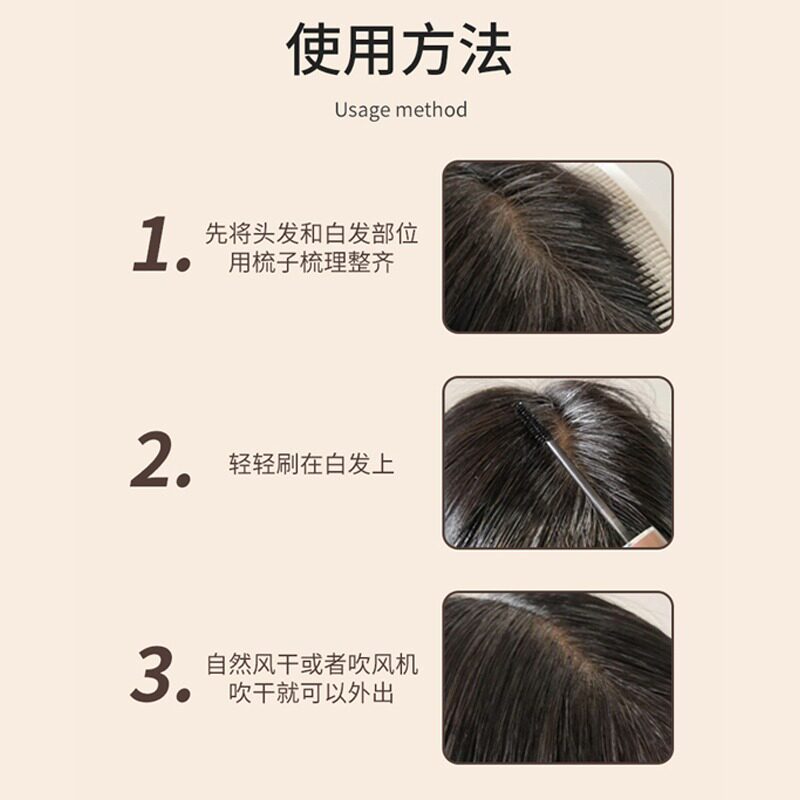 使用方法

Usage method

1. 先将头发和白发部位用梳子梳理整齐

2. 轻轻刷在白发上

3. 自然风干或者吹风机吹干就可以外出