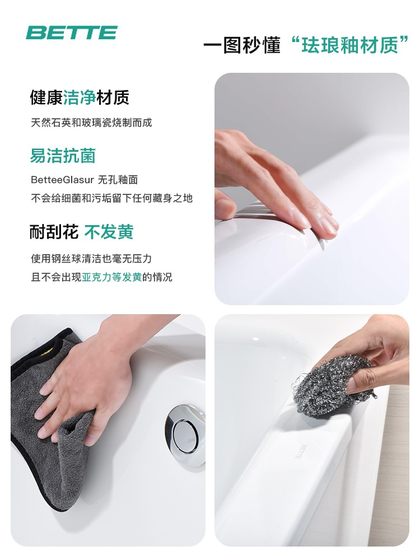 BETTE

一图秒懂“珐琅釉材质”

健康洁净材质

天然石英和玻璃瓷烧制而成

易洁抗菌

BetteeGlasur 无孔釉面

不会给细菌和污垢留下任何藏身之地

耐刮花 不发黄

使用钢丝球清洁也毫无压力

且不会出现亚克力等发黄的情况