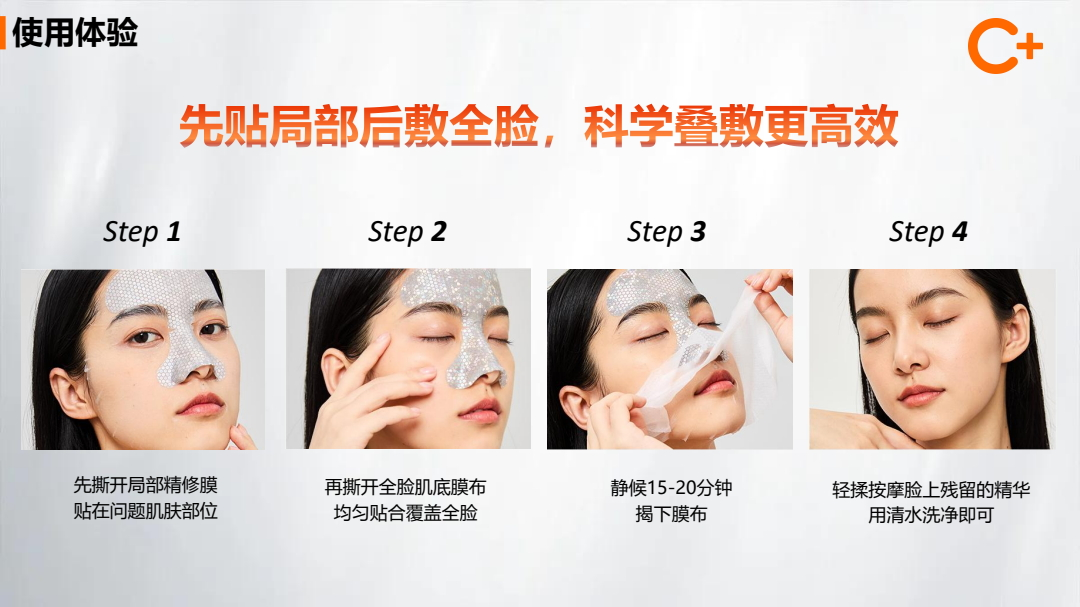 使用体验

C+

先贴局部后敷全脸，科学叠敷更高效

Step 1

先撕开局部精修膜
贴在问题肌肤部位

Step 2

再撕开全脸肌底膜布
均匀贴合覆盖全脸

Step 3

静候15-20分钟
揭下膜布

Step 4

轻揉按摩脸上残留的精华
用清水洗净即可