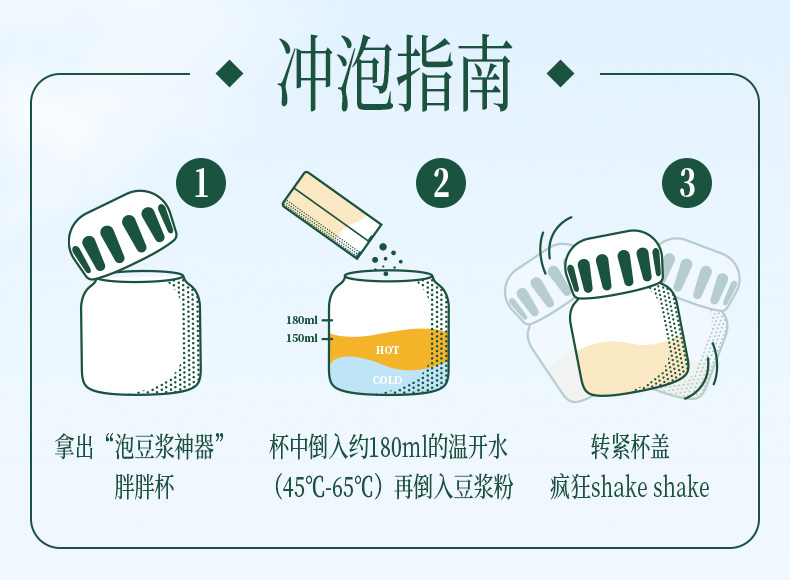 冲泡指南

1

拿出“泡豆浆神器”胖胖杯

2

180ml
150ml
HOT
COLD

杯中倒入约180ml的温开水（45℃-65℃）再倒入豆浆粉

3

转紧杯盖
疯狂shake shake