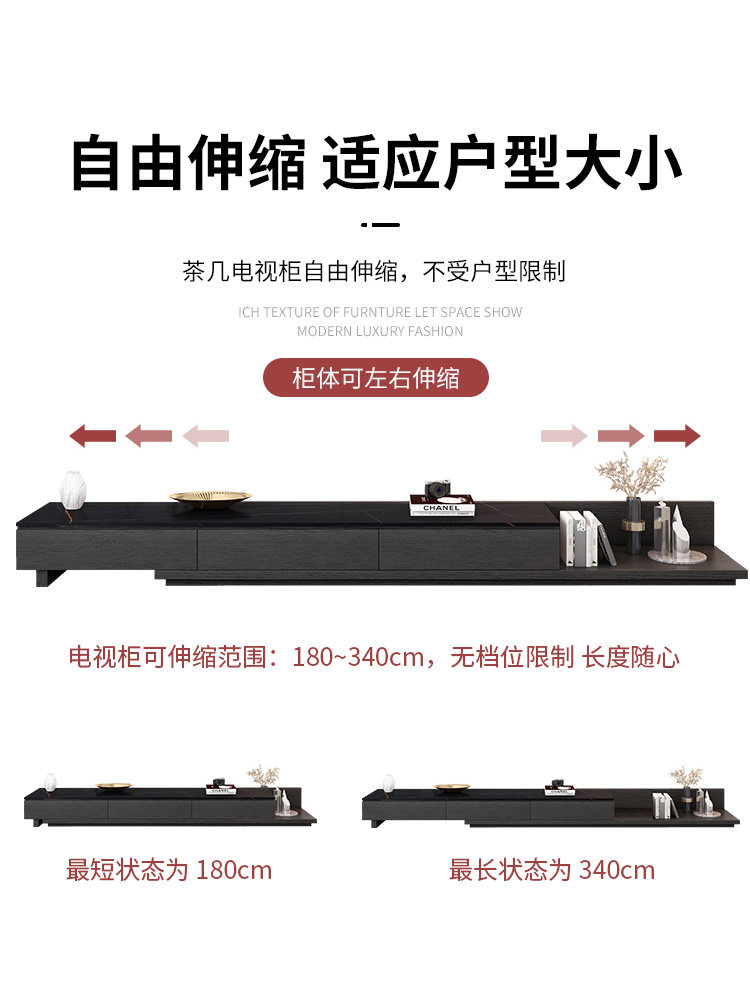 自由伸缩 适应户型大小

茶几电视柜自由伸缩，不受户型限制

ICH TEXTURE OF FURNTURE LET SPACE SHOW
MODERN LUXURY FASHION

柜体可左右伸缩

CHANEL

电视柜可伸缩范围：180~340cm，无档位限制 长度随心

最短状态为 180cm

最长状态为 340cm