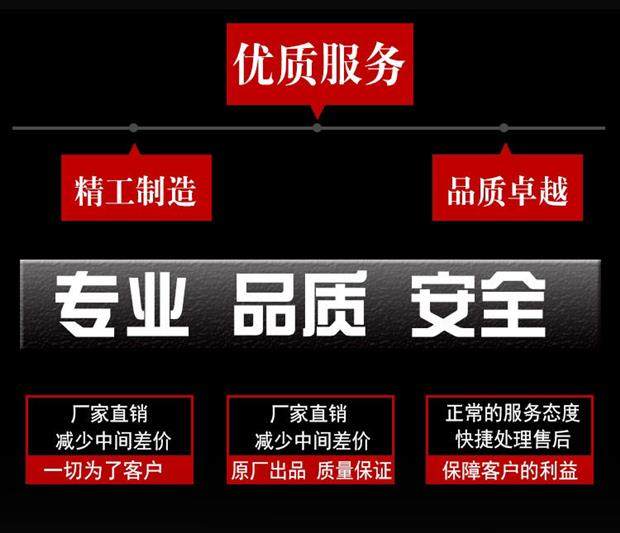 优质服务

精工制造

品质卓越

专业 品质 安全

厂家直销
减少中间差价
一切为了客户

厂家直销
减少中间差价
原厂出品 质量保证

正常的服务态度
快捷处理售后
保障客户的利益