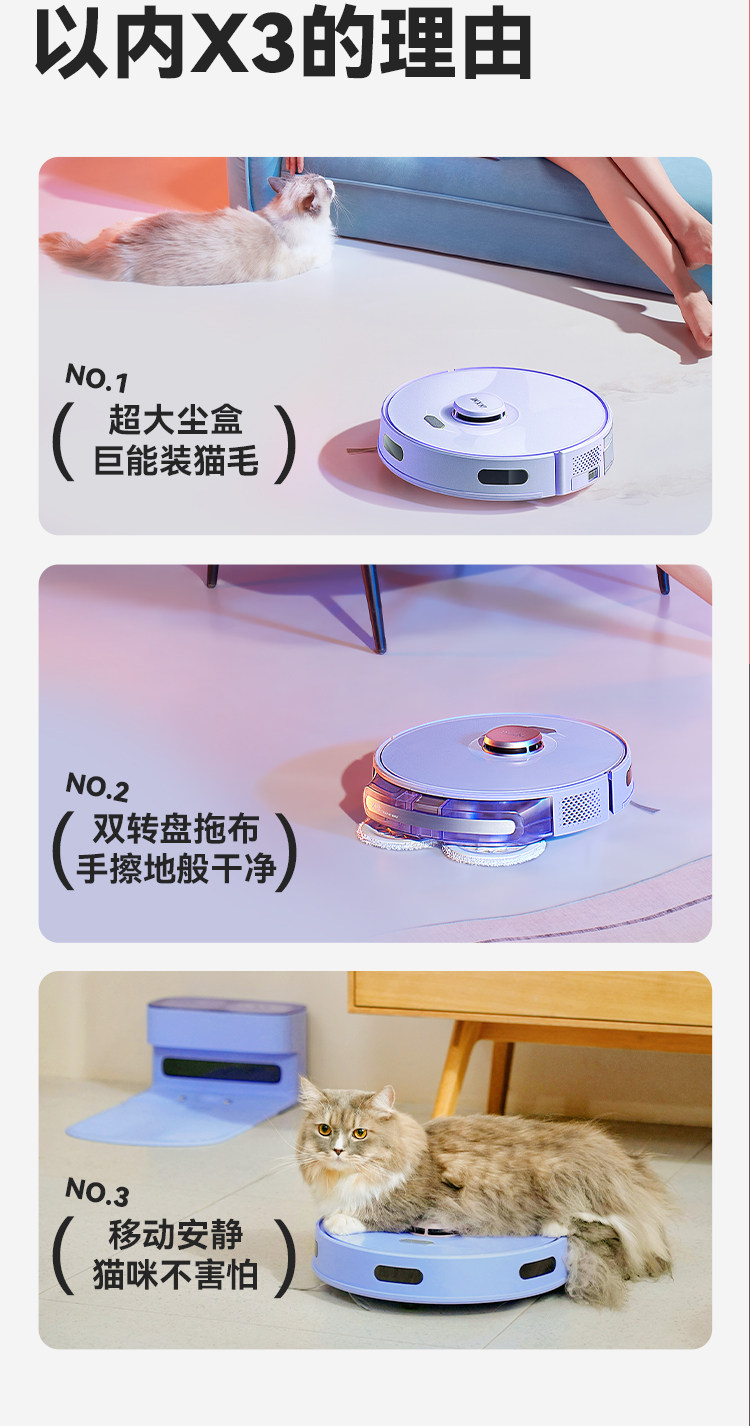 以内X3的理由

NO.1
( 超大尘盒
巨能装猫毛 )

NO.2
( 双转盘拖布
手擦地般干净 )

NO.3
( 移动安静
猫咪不害怕 )