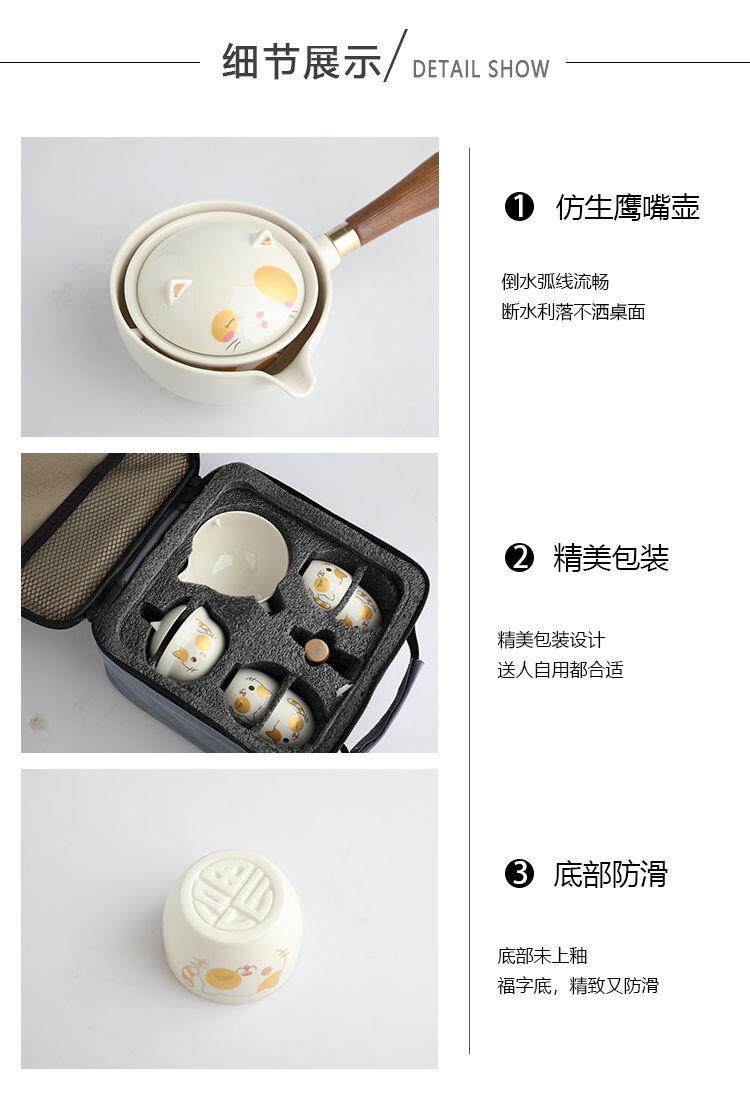 细节展示/ DETAIL SHOW

❶ 仿生鹰嘴壶

倒水弧线流畅
断水利落不洒桌面

❷ 精美包装

精美包装设计
送人自用都合适

❸ 底部防滑

底部未上釉
福字底，精致又防滑