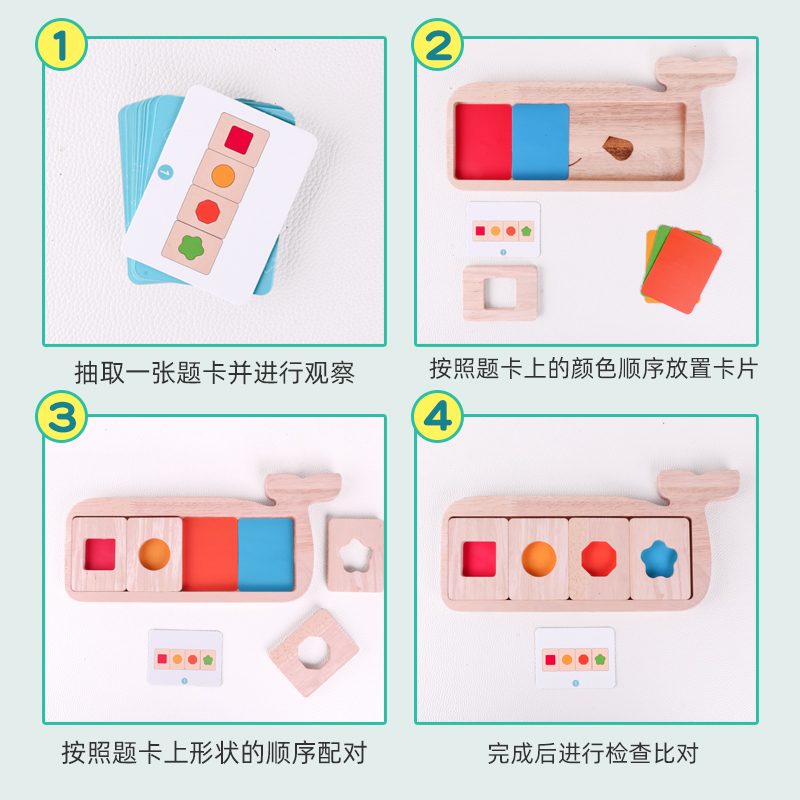 1

抽取一张题卡并进行观察

2

按照题卡上的颜色顺序放置卡片

3

按照题卡上形状的顺序配对

4

完成后进行检查比对