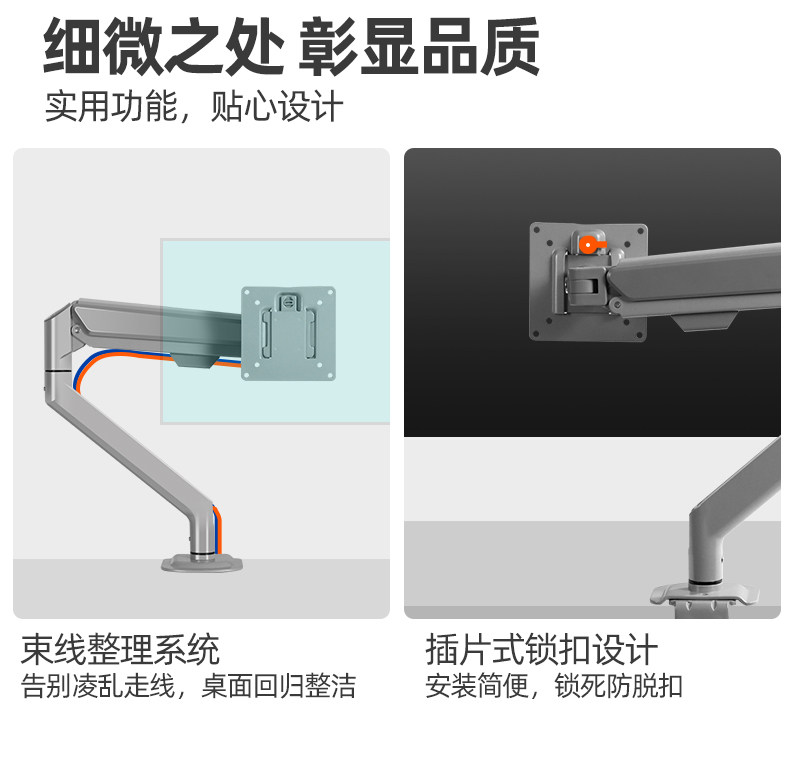 细微之处 彰显品质
实用功能，贴心设计

束线整理系统
告别凌乱走线，桌面回归整洁

插片式锁扣设计
安装简便，锁死防脱扣