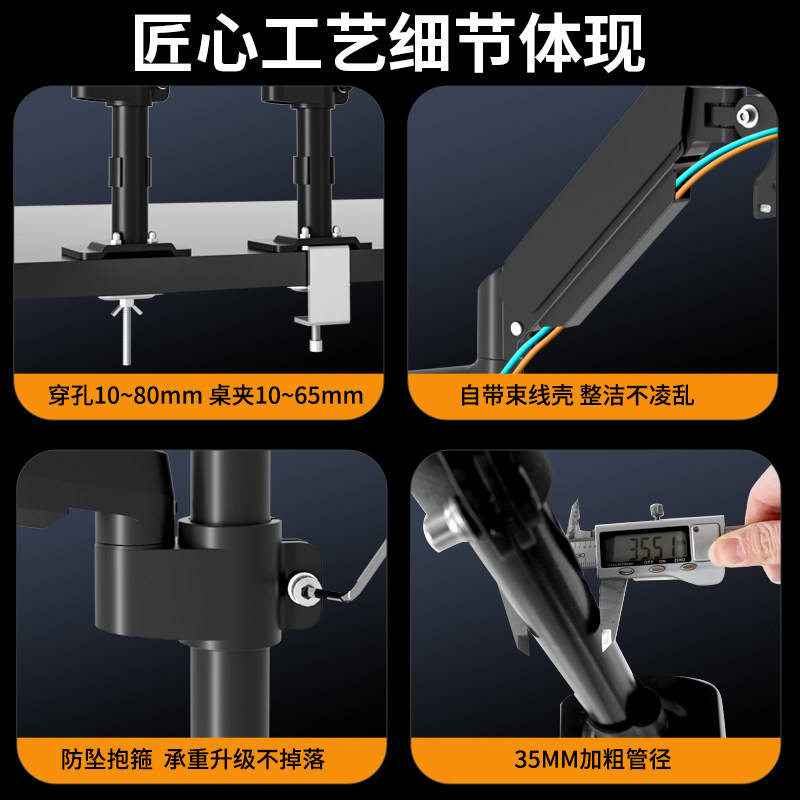 匠心工艺细节体现

穿孔10~80mm 桌夹10~65mm

自带束线壳 整洁不凌乱

防坠抱箍 承重升级不掉落

3551
OFF ON ZERO

35MM加粗管径