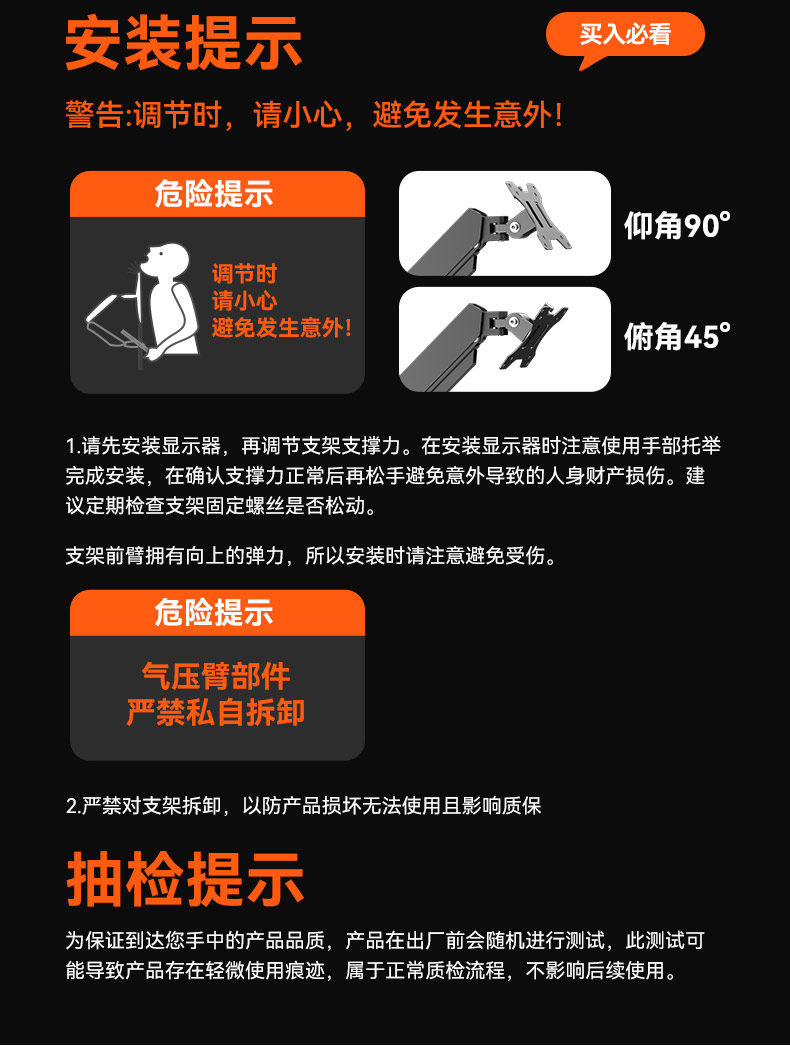 安装提示

买入必看

警告:调节时，请小心，避免发生意外!

危险提示

调节时
请小心
避免发生意外!

仰角90°

俯角45°

1.请先安装显示器，再调节支架支撑力。在安装显示器时注意使用手部托举完成安装，在确认支撑力正常后再松手避免意外导致的人身财产损伤。建议定期检查支架固定螺丝是否松动。

支架前臂拥有向上的弹力，所以安装时请注意避免受伤。

危险提示

气压臂部件
严禁私自拆卸

2.严禁对支架拆卸，以防产品损坏无法使用且影响质保

抽检提示

为保证到达您手中的产品品质，产品在出厂前会随机进行测试，此测试可能导致产品存在轻微使用痕迹，属于正常质检流程，不影响后续使用。