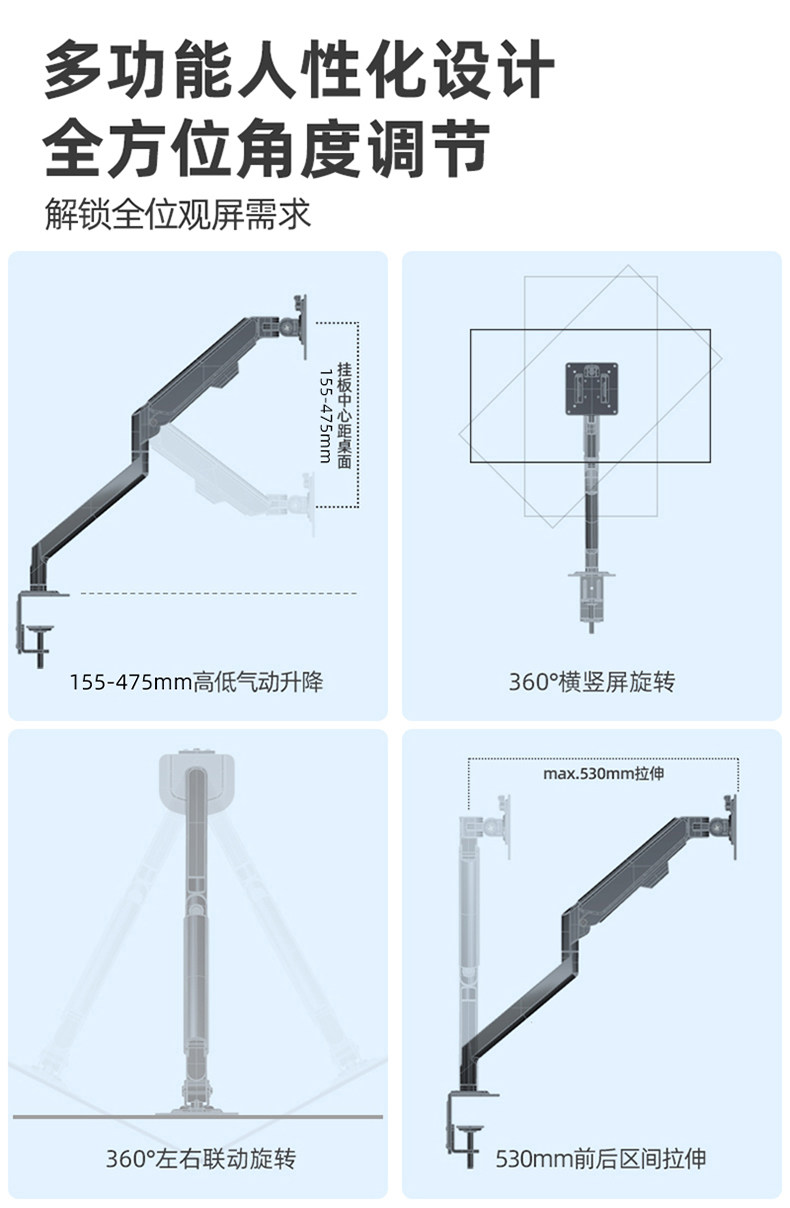 多功能人性化设计
全方位角度调节

解锁全位观屏需求

挂板中心距桌面
155-475mm

155-475mm高低气动升降

360°横竖屏旋转

360°左右联动旋转

max.530mm拉伸

530mm前后区间拉伸