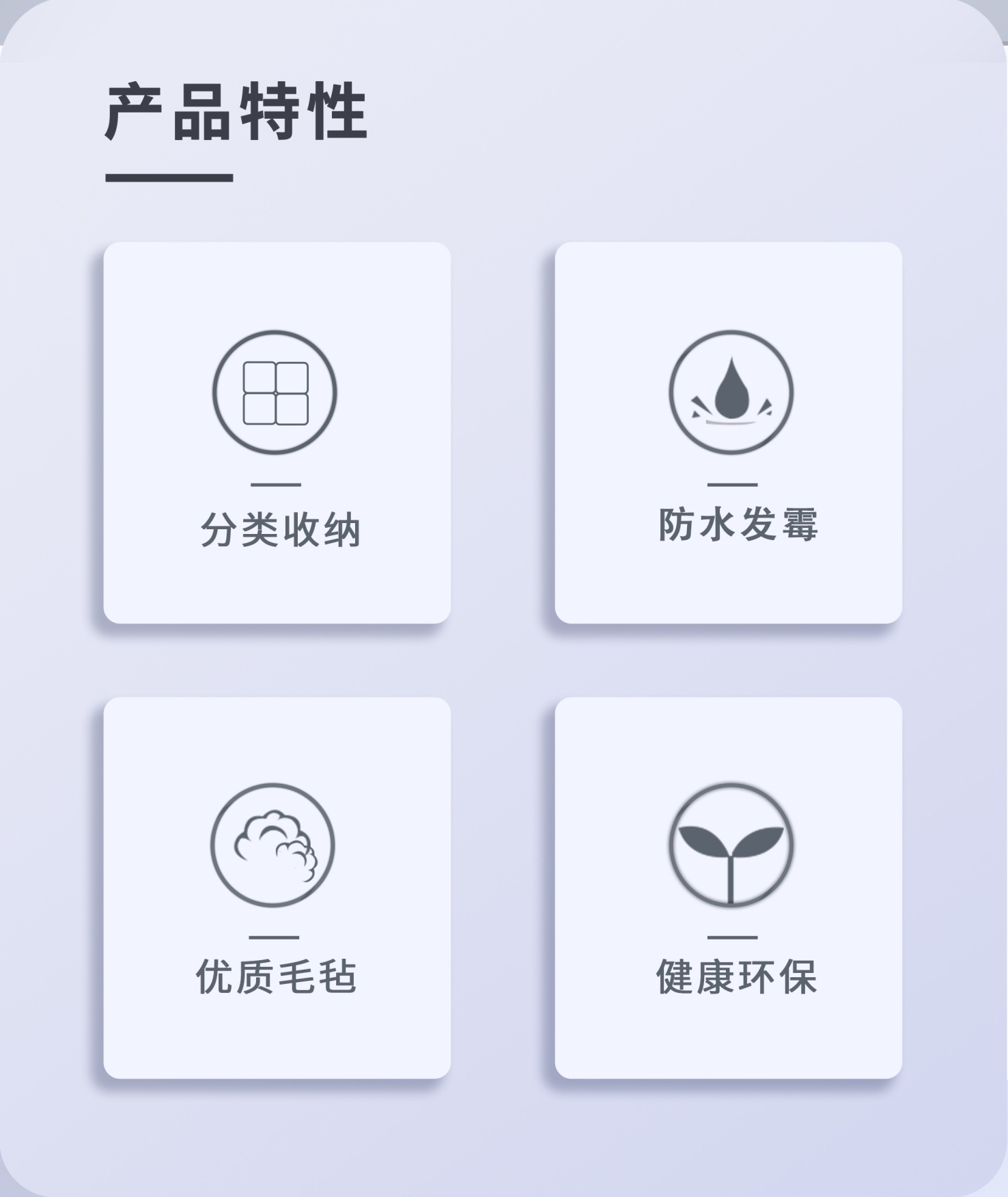 产品特性

分类收纳

防水发霉

优质毛毡

健康环保