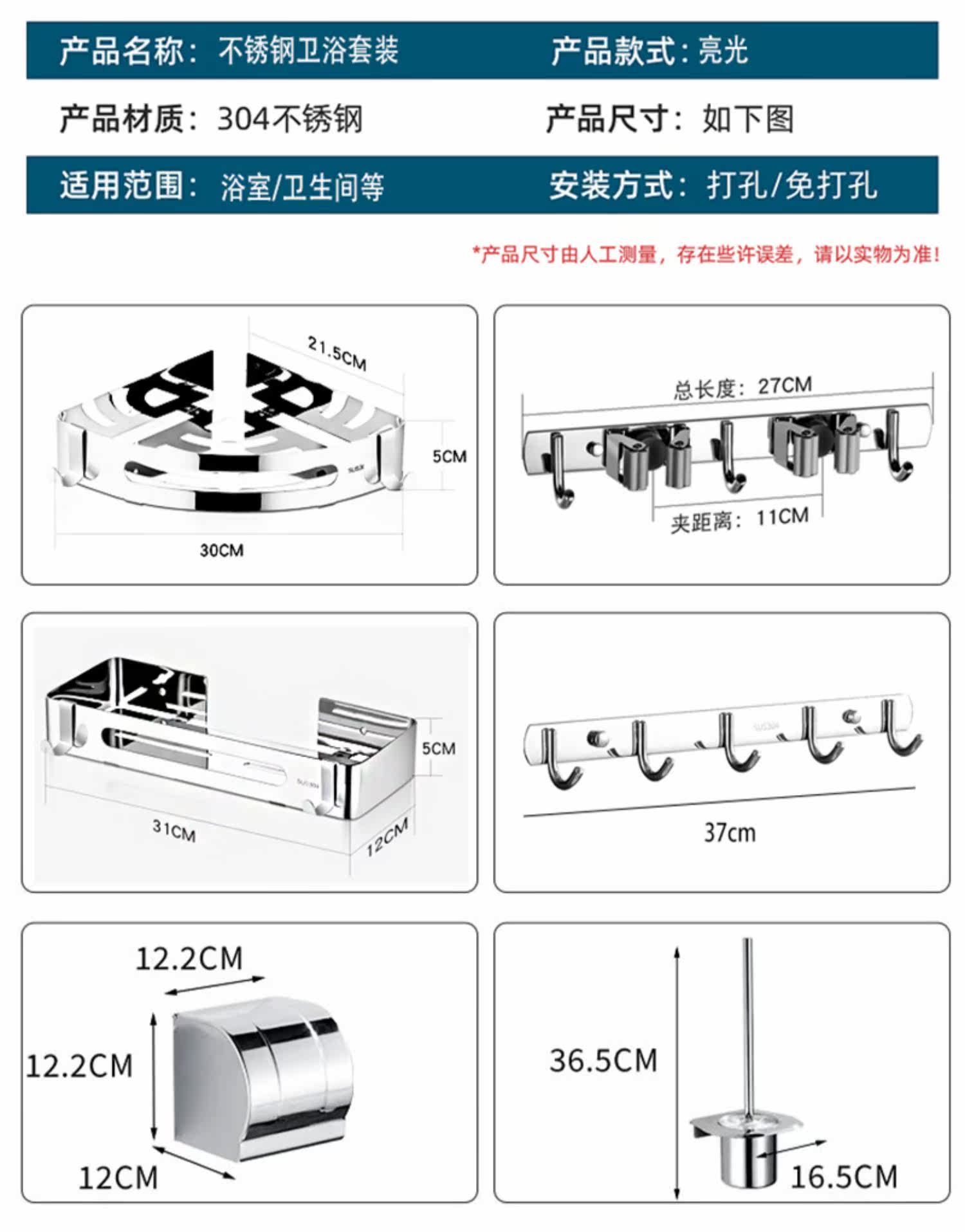 产品名称：不锈钢卫浴套装　　产品款式：亮光

产品材质：304不锈钢　　产品尺寸：如下图

适用范围：浴室/卫生间等　　安装方式：打孔/免打孔

*产品尺寸由人工测量，存在些许误差，请以实物为准！

21.5CM
5CM
30CM

总长度：27CM
夹距离：11CM

5CM
31CM
12CM

37cm

12.2CM
12.2CM
12CM

36.5CM
16.5CM