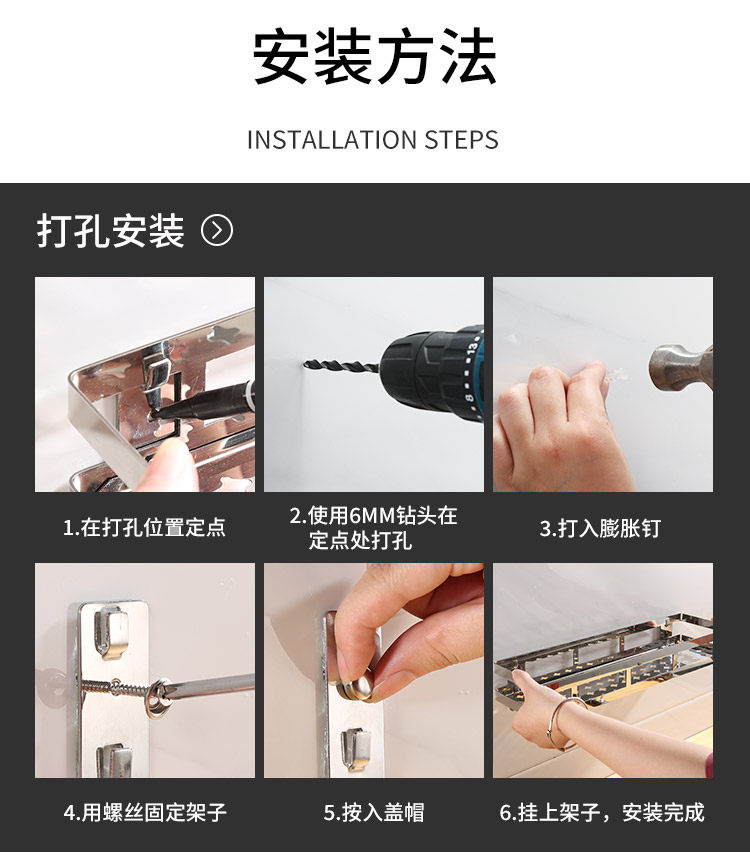 安装方法

INSTALLATION STEPS

打孔安装

1.在打孔位置定点

2.使用6MM钻头在定点处打孔

3.打入膨胀钉

4.用螺丝固定架子

5.按入盖帽

6.挂上架子，安装完成