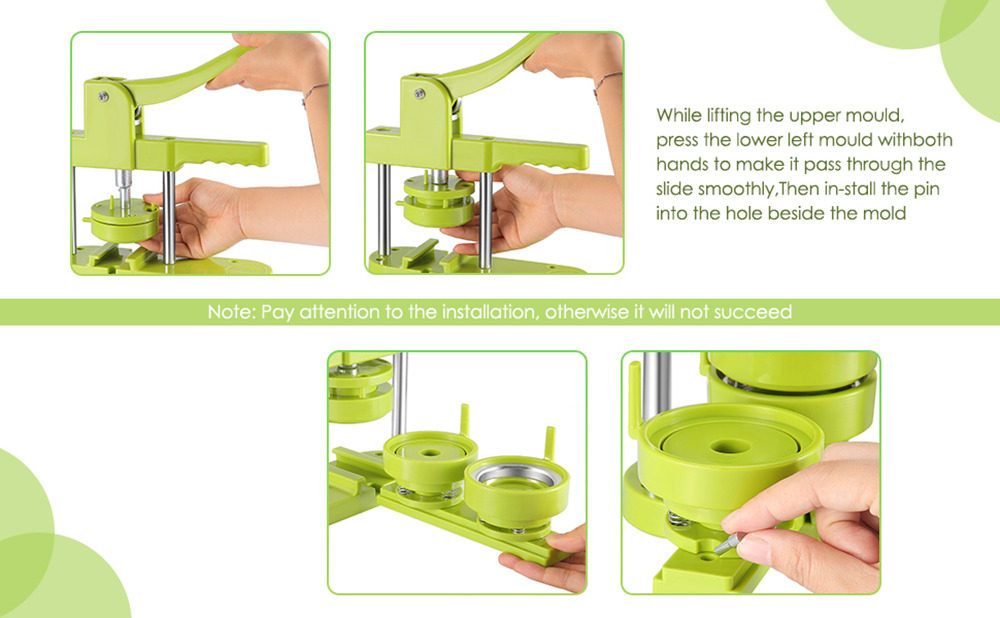 While lifting the upper mould, press the lower left mould withboth hands to make it pass through the slide smoothly,Then in-stall the pin into the hole beside the mold

Note: Pay attention to the installation, otherwise it will not succeed