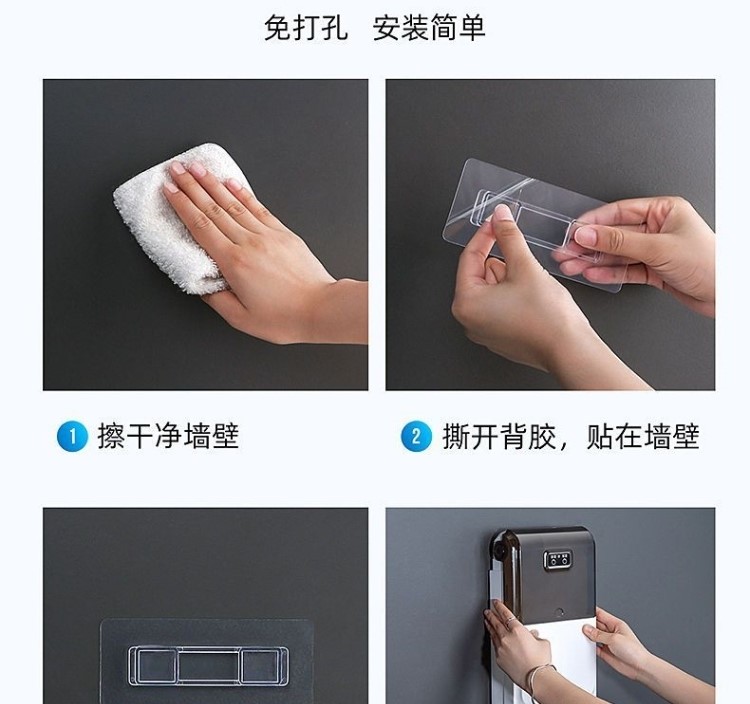 免打孔　安装简单

1 擦干净墙壁

2 撕开背胶，贴在墙壁