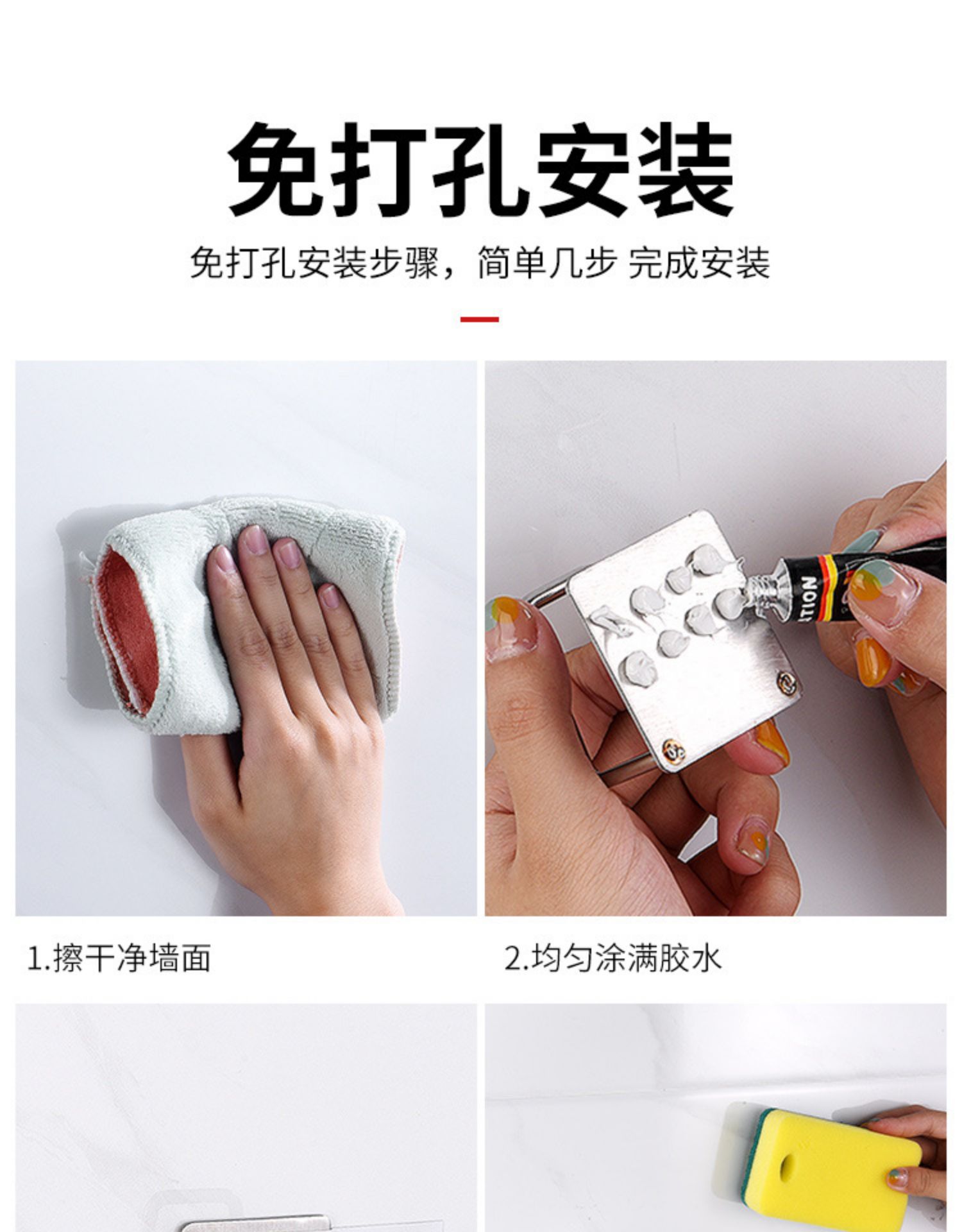 免打孔安装

免打孔安装步骤，简单几步 完成安装

TION

1.擦干净墙面

2.均匀涂满胶水