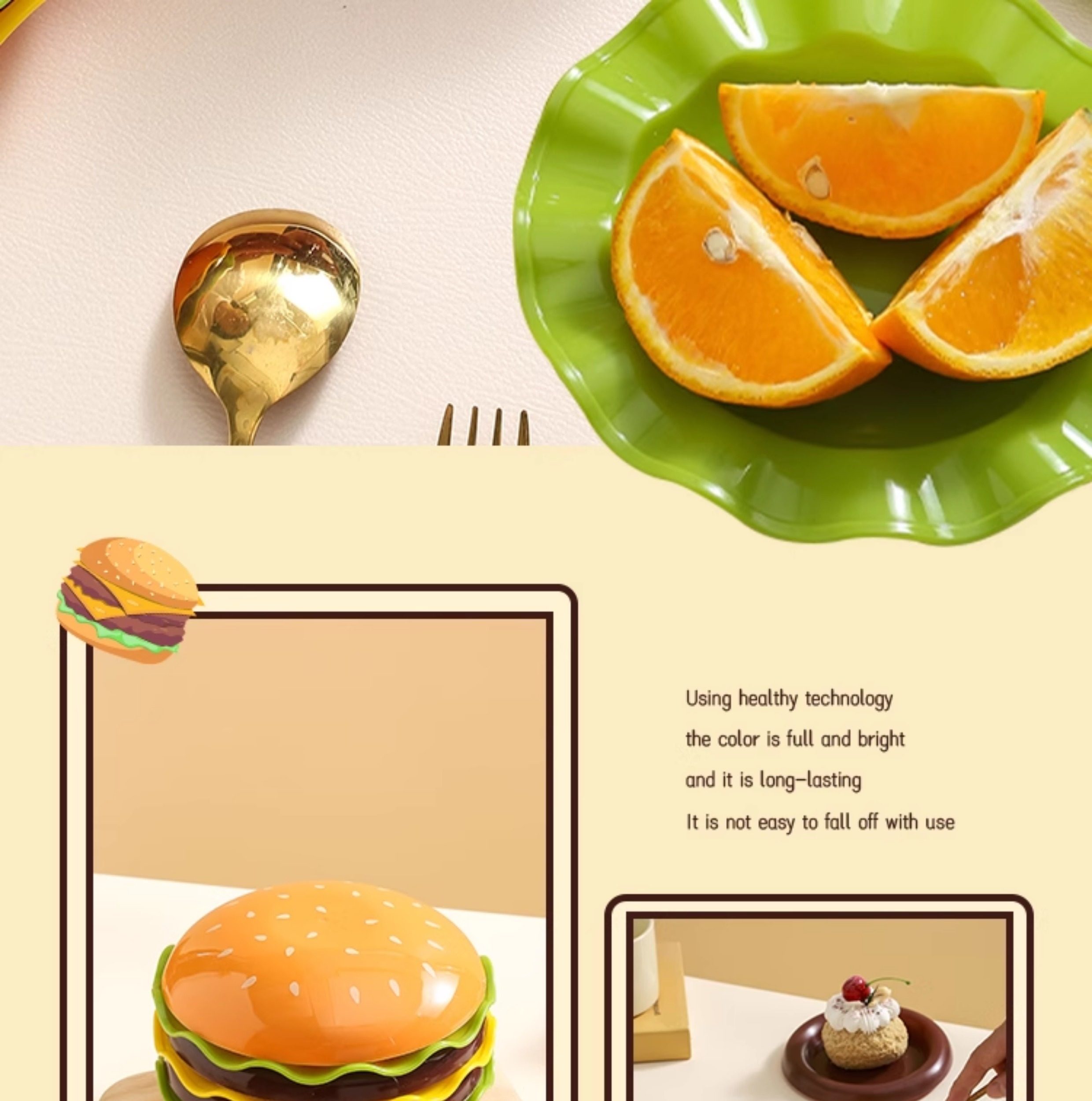 Using healthy technology
the color is full and bright
and it is long-lasting
It is not easy to fall off with use