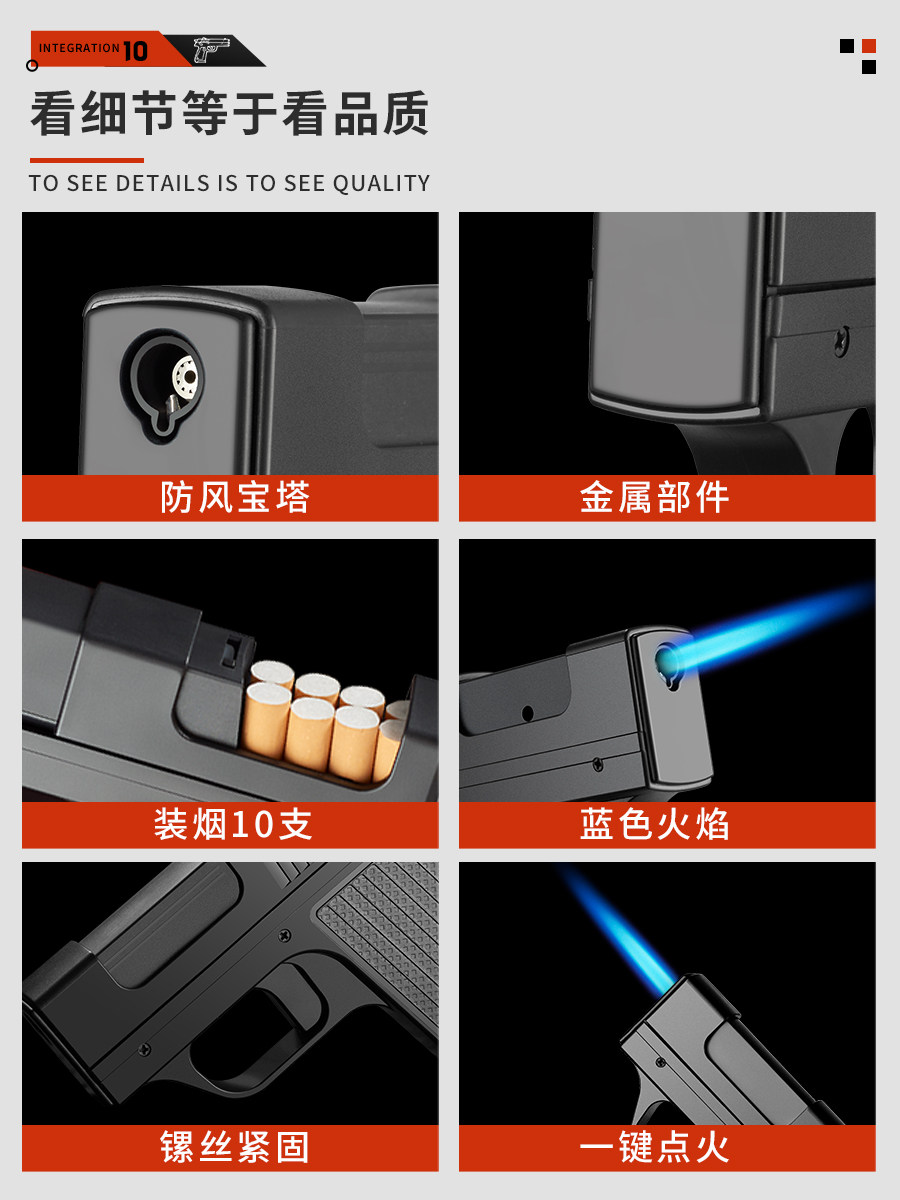 INTEGRATION 10

看细节等于看品质

TO SEE DETAILS IS TO SEE QUALITY

防风宝塔

金属部件

装烟10支

蓝色火焰

镙丝紧固

一键点火