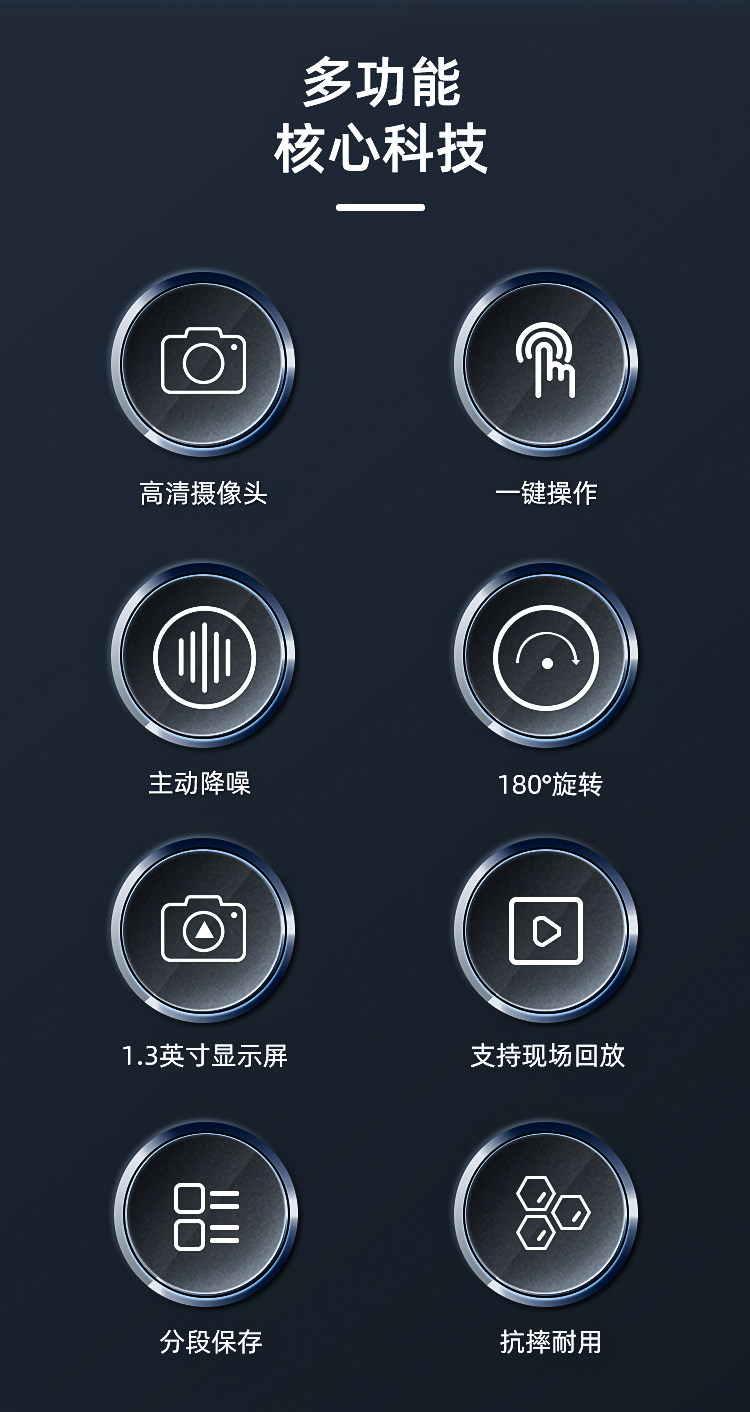 多功能
核心科技

高清摄像头

一键操作

主动降噪

180°旋转

1.3英寸显示屏

支持现场回放

分段保存

抗摔耐用