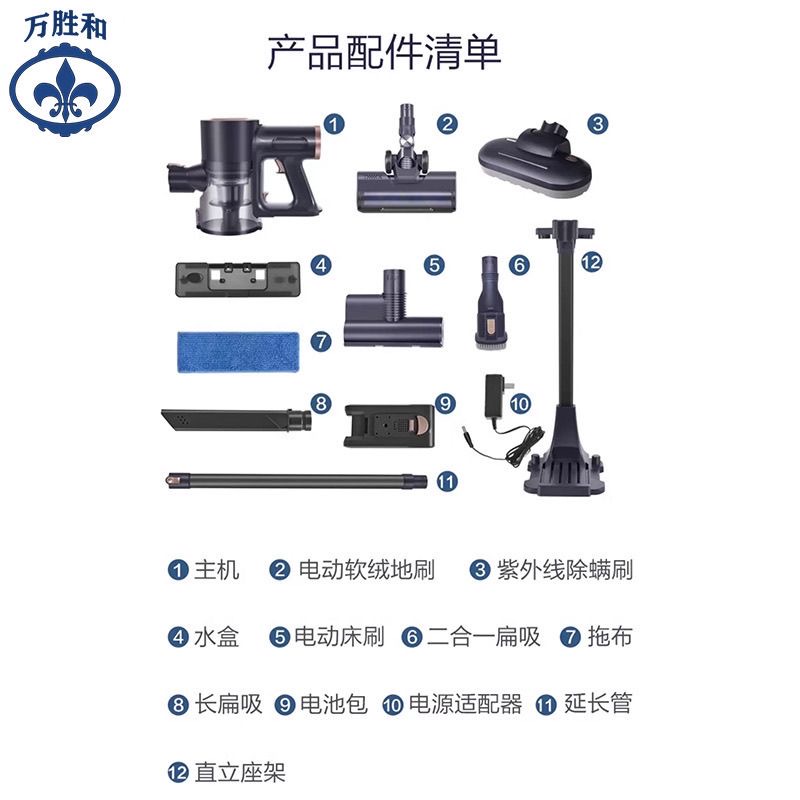 万胜和

产品配件清单

1 2 3 4 5 6 12 7 8 9 10 11

1 主机 2 电动软绒地刷 3 紫外线除螨刷

4 水盒 5 电动床刷 6 二合一扁吸 7 拖布

8 长扁吸 9 电池包 10 电源适配器 11 延长管

12 直立座架