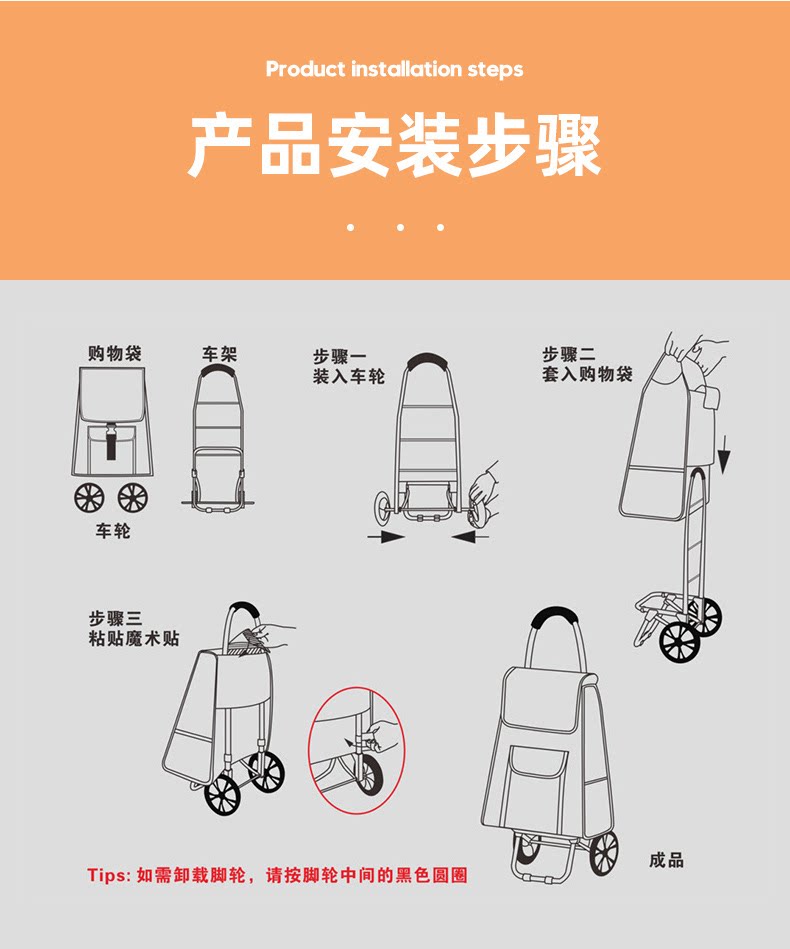 Product installation steps

产品安装步骤

购物袋

车架

车轮

步骤一
装入车轮

步骤二
套入购物袋

步骤三
粘贴魔术贴

成品

Tips: 如需卸载脚轮，请按脚轮中间的黑色圆圈