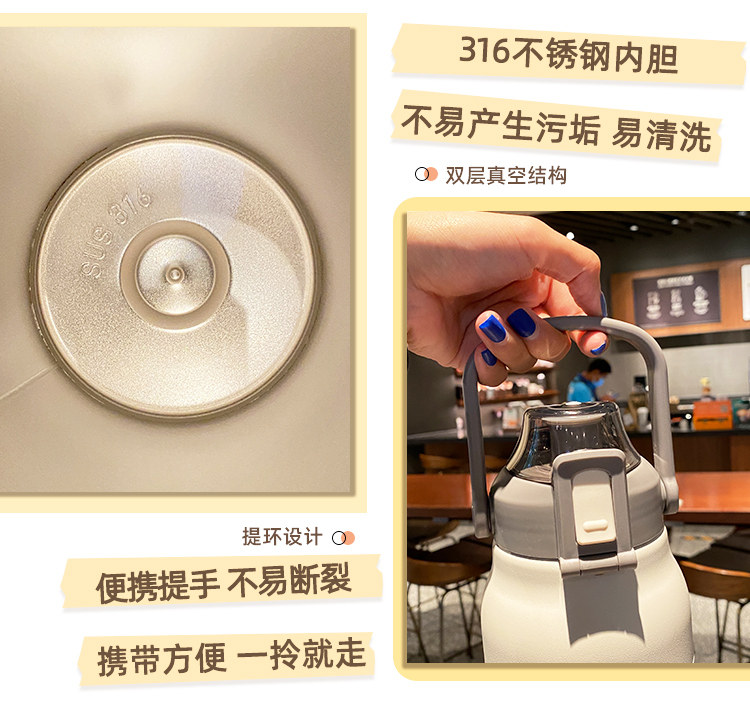 SUS 316

316不锈钢内胆

不易产生污垢 易清洗

双层真空结构

提环设计

便携提手 不易断裂

携带方便 一拎就走