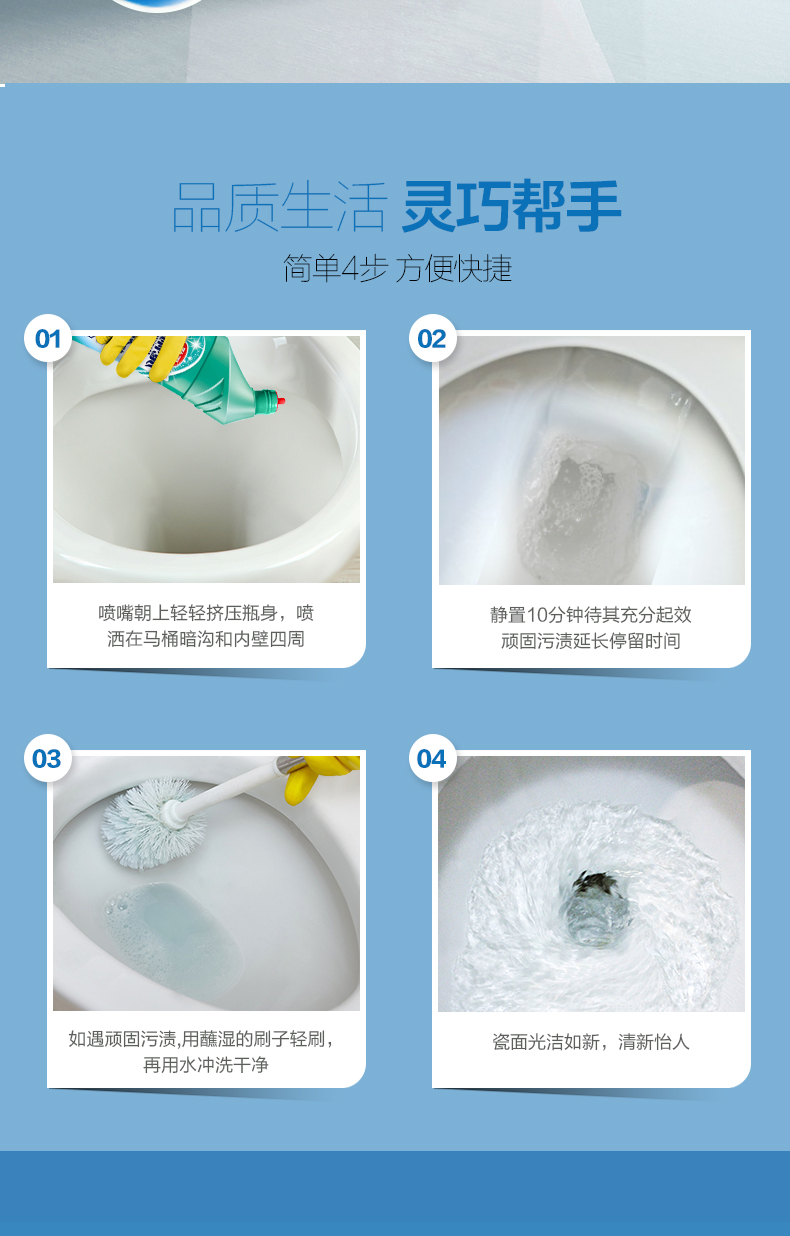 品质生活 灵巧帮手

简单4步 方便快捷

01

喷嘴朝上轻轻挤压瓶身，喷洒在马桶暗沟和内壁四周

02

静置10分钟待其充分起效
顽固污渍延长停留时间

03

如遇顽固污渍,用蘸湿的刷子轻刷，再用水冲洗干净

04

瓷面光洁如新，清新怡人