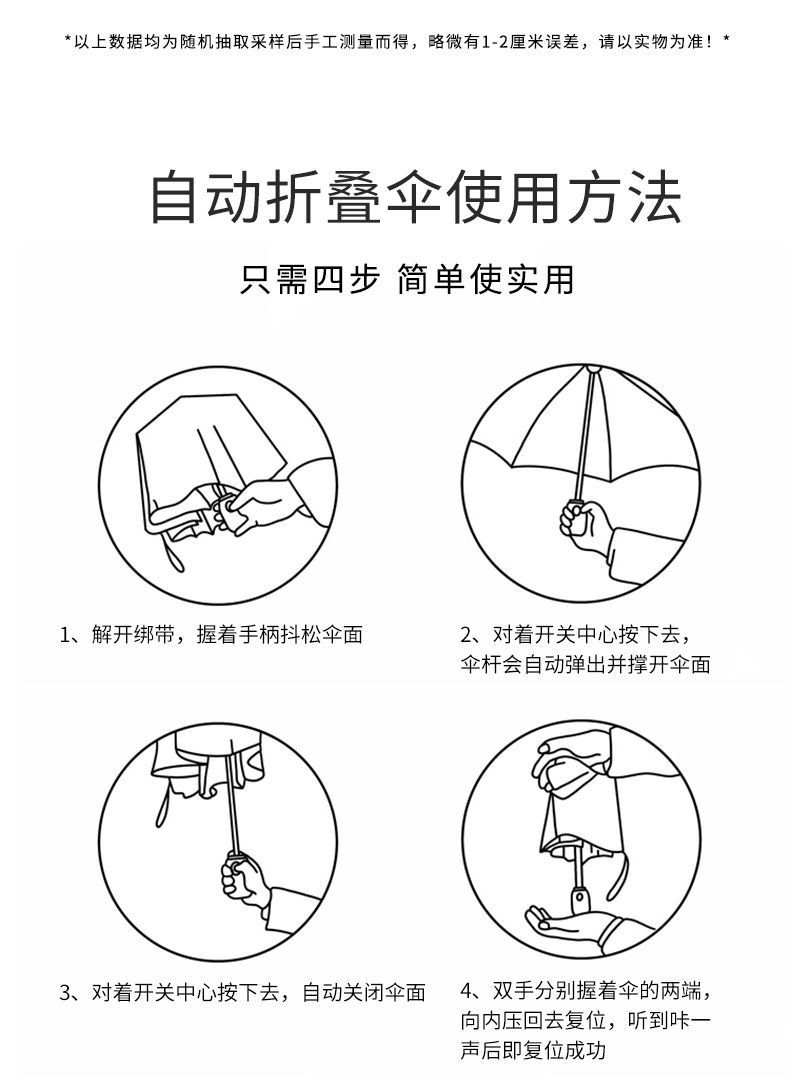 *以上数据均为随机抽取采样后手工测量而得，略微有1-2厘米误差，请以实物为准！*

自动折叠伞使用方法

只需四步 简单使实用

1、解开绑带，握着手柄抖松伞面

2、对着开关中心按下去，伞杆会自动弹出并撑开伞面

3、对着开关中心按下去，自动关闭伞面

4、双手分别握着伞的两端，向内压回去复位，听到咔一声后即复位成功