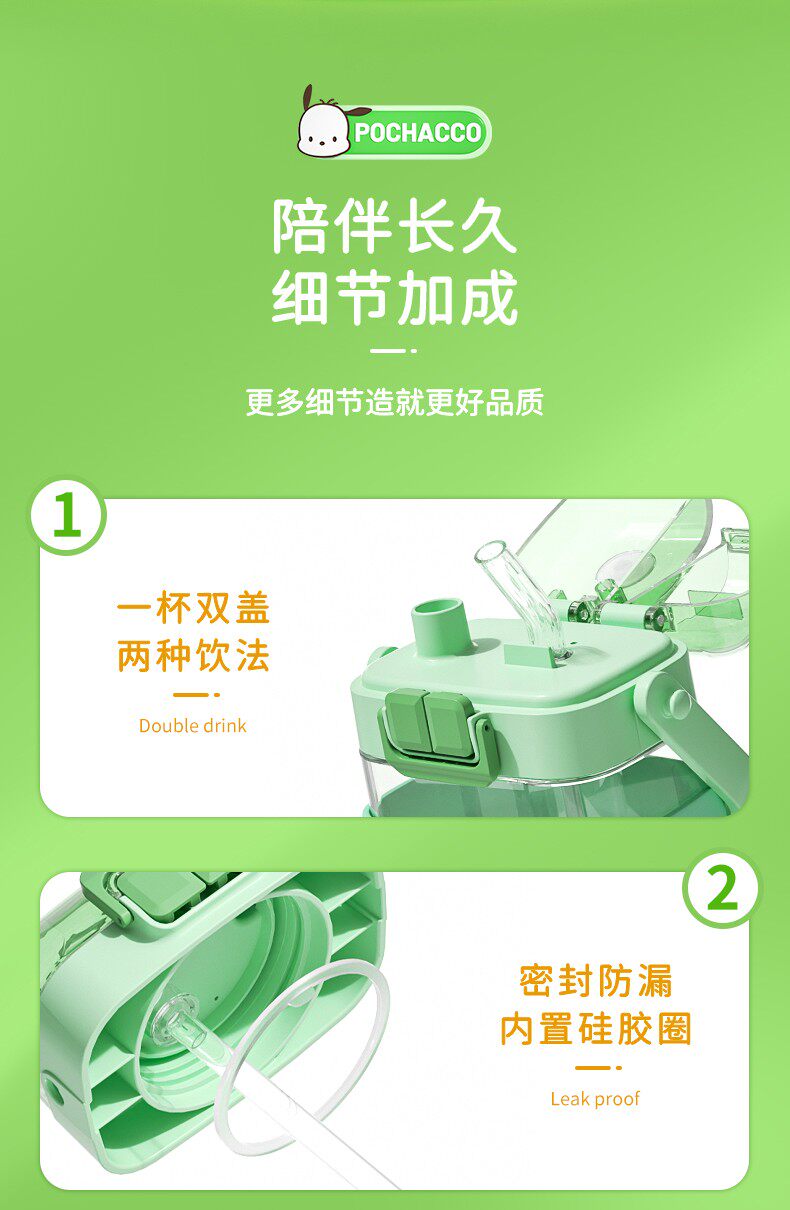 POCHACCO

陪伴长久
细节加成

更多细节造就更好品质

1

一杯双盖
两种饮法

Double drink

2

密封防漏
内置硅胶圈

Leak proof