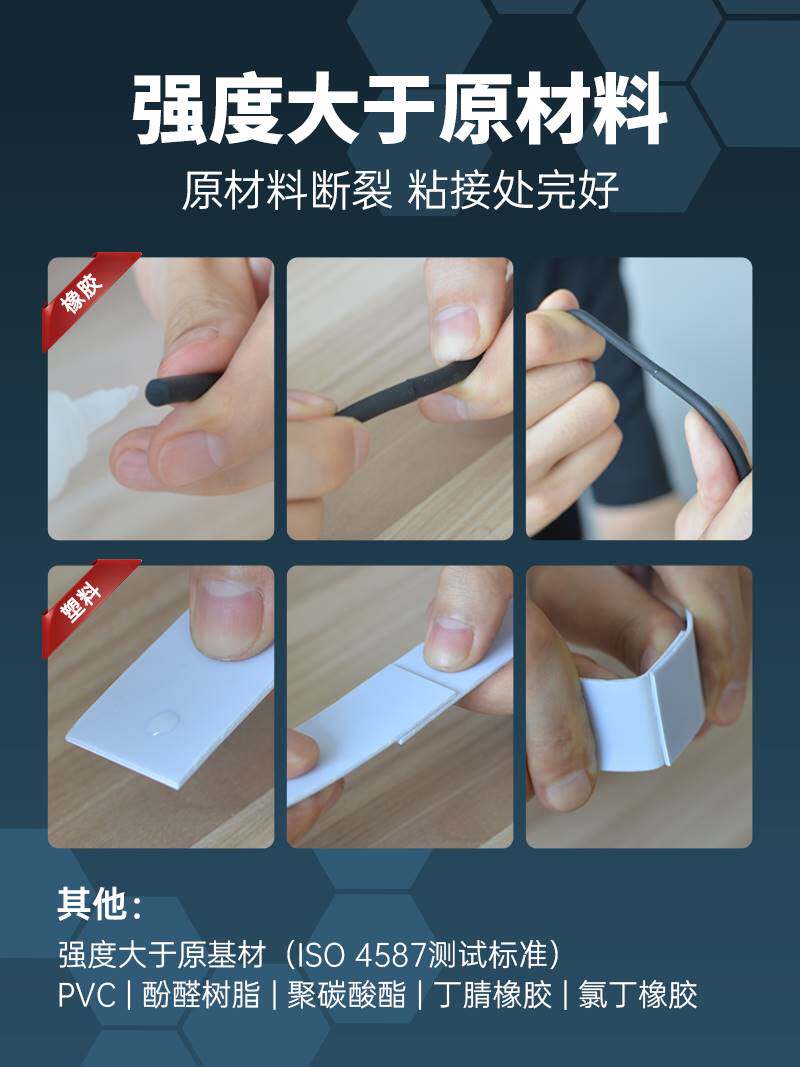 强度大于原材料

原材料断裂 粘接处完好

橡胶

塑料

其他：

强度大于原基材（ISO 4587测试标准）
PVC | 酚醛树脂 | 聚碳酸酯 | 丁腈橡胶 | 氯丁橡胶