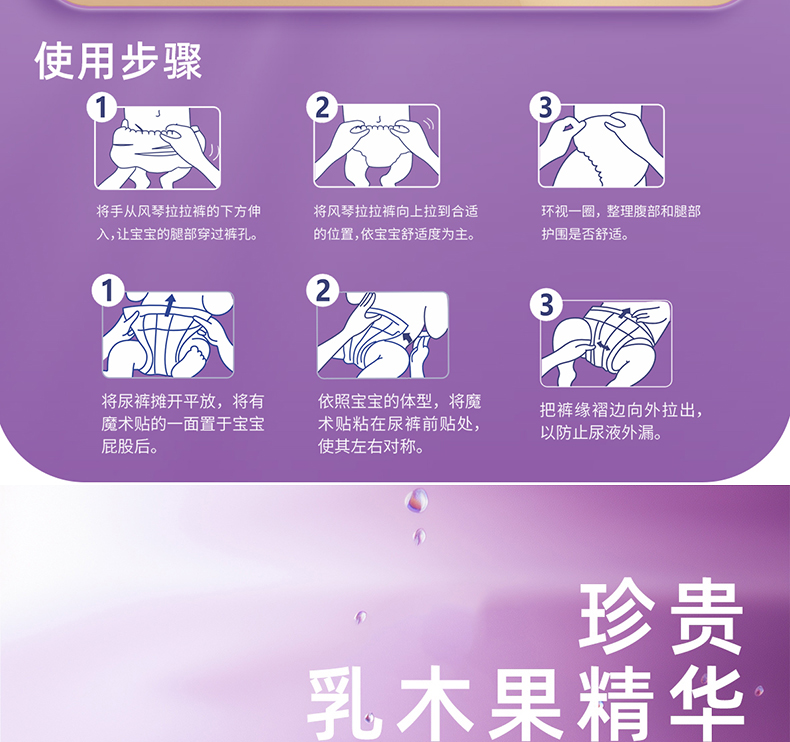 使用步骤

1

将手从风琴拉拉裤的下方伸入，让宝宝的腿部穿过裤孔。

2

将风琴拉拉裤向上拉到合适的位置，依宝宝舒适度为主。

3

环视一圈，整理腹部和腿部护围是否舒适。

1

将尿裤摊开平放，将有魔术贴的一面置于宝宝屁股后。

2

依照宝宝的体型，将魔术贴粘在尿裤前贴处，使其左右对称。

3

把裤缘褶边向外拉出，以防止尿液外漏。

珍贵
乳木果精华