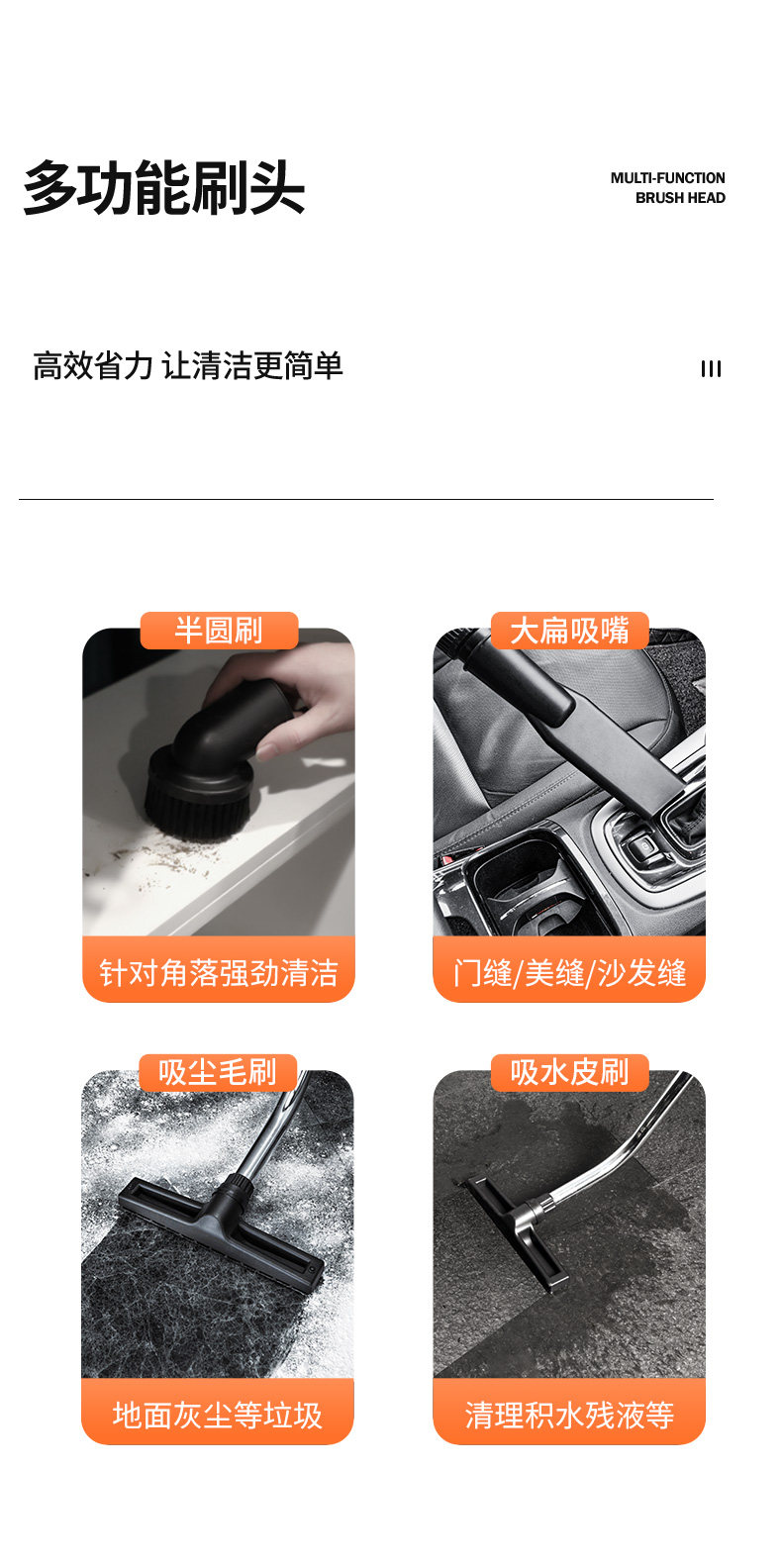 多功能刷头

MULTI-FUNCTION
BRUSH HEAD

高效省力 让清洁更简单

III

半圆刷

针对角落强劲清洁

大扁吸嘴

门缝/美缝/沙发缝

吸尘毛刷

地面灰尘等垃圾

吸水皮刷

清理积水残液等