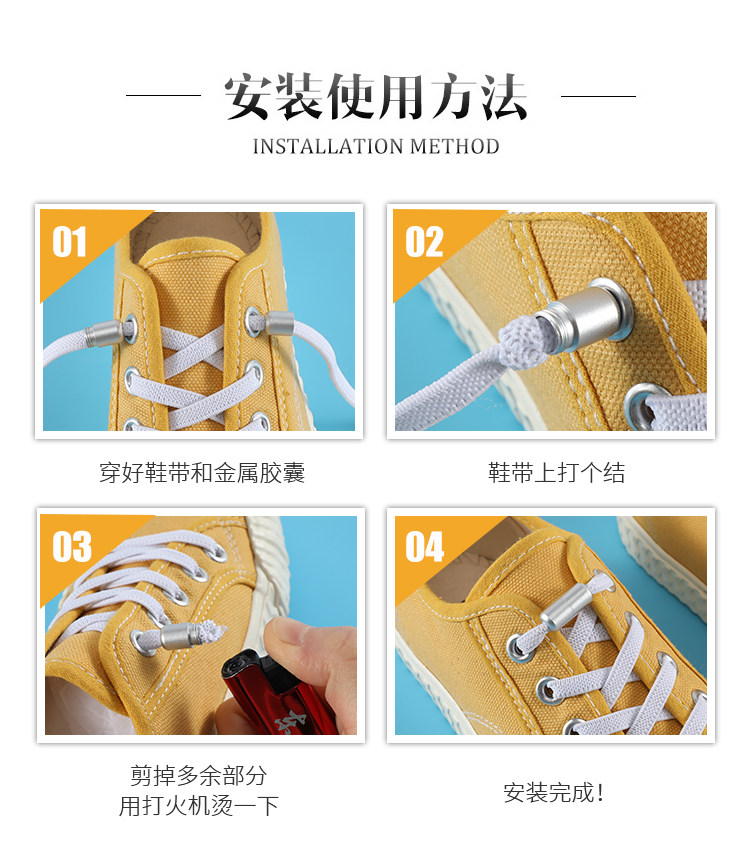 安装使用方法

INSTALLATION METHOD

01

穿好鞋带和金属胶囊

02

鞋带上打个结

03

剪掉多余部分
用打火机烫一下

04

安装完成!