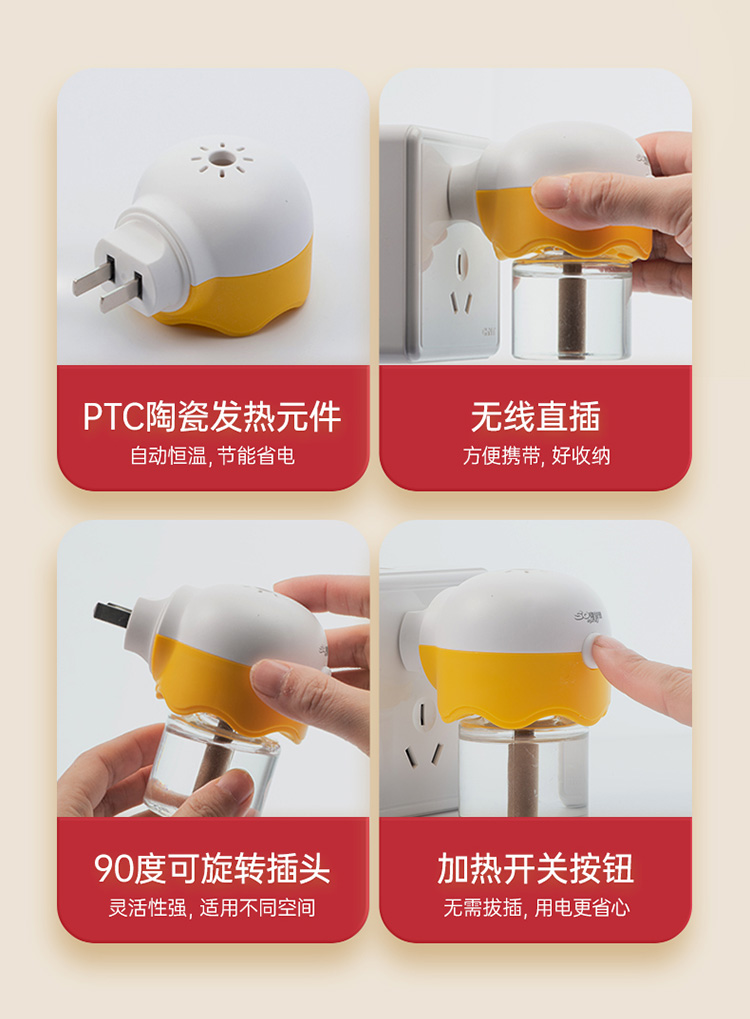 PTC陶瓷发热元件
自动恒温, 节能省电

无线直插
方便携带, 好收纳

90度可旋转插头
灵活性强, 适用不同空间

加热开关按钮
无需拔插, 用电更省心