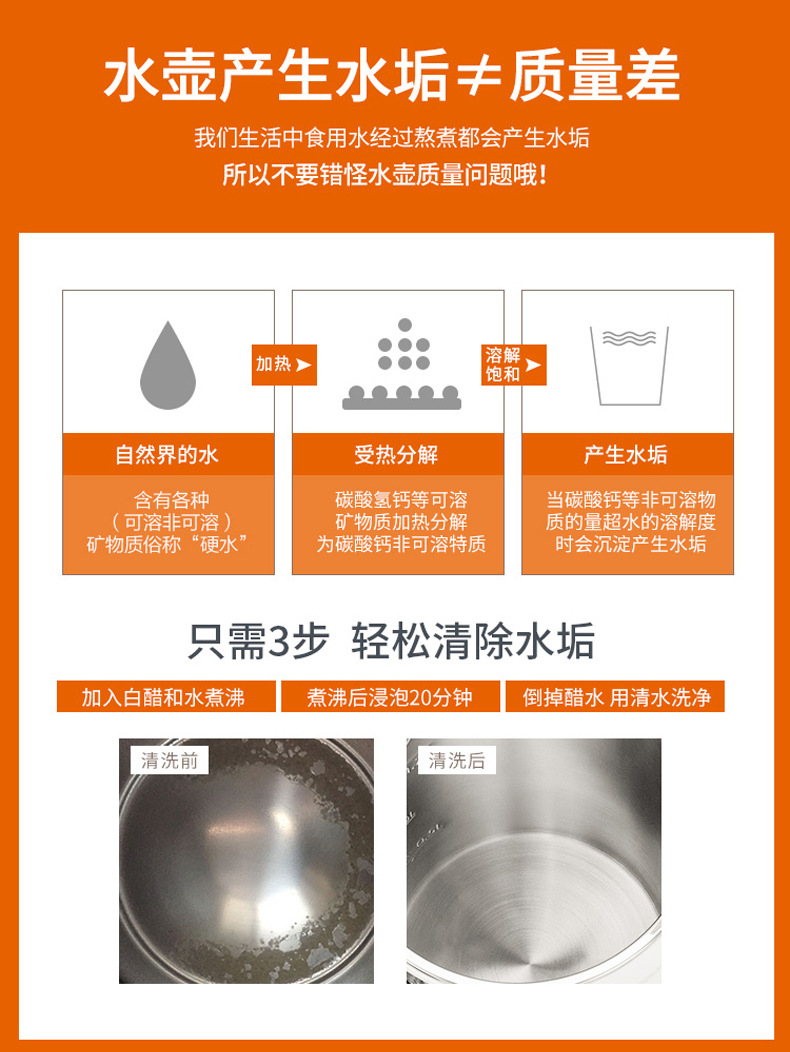 水壶产生水垢≠质量差

我们生活中食用水经过熬煮都会产生水垢
所以不要错怪水壶质量问题哦！

加热

溶解饱和

自然界的水

含有各种（可溶非可溶）矿物质俗称“硬水”

受热分解

碳酸氢钙等可溶矿物质加热分解为碳酸钙非可溶特质

产生水垢

当碳酸钙等非可溶物质的量超水的溶解度时会沉淀产生水垢

只需3步 轻松清除水垢

加入白醋和水煮沸

煮沸后浸泡20分钟

倒掉醋水 用清水洗净

清洗前

清洗后