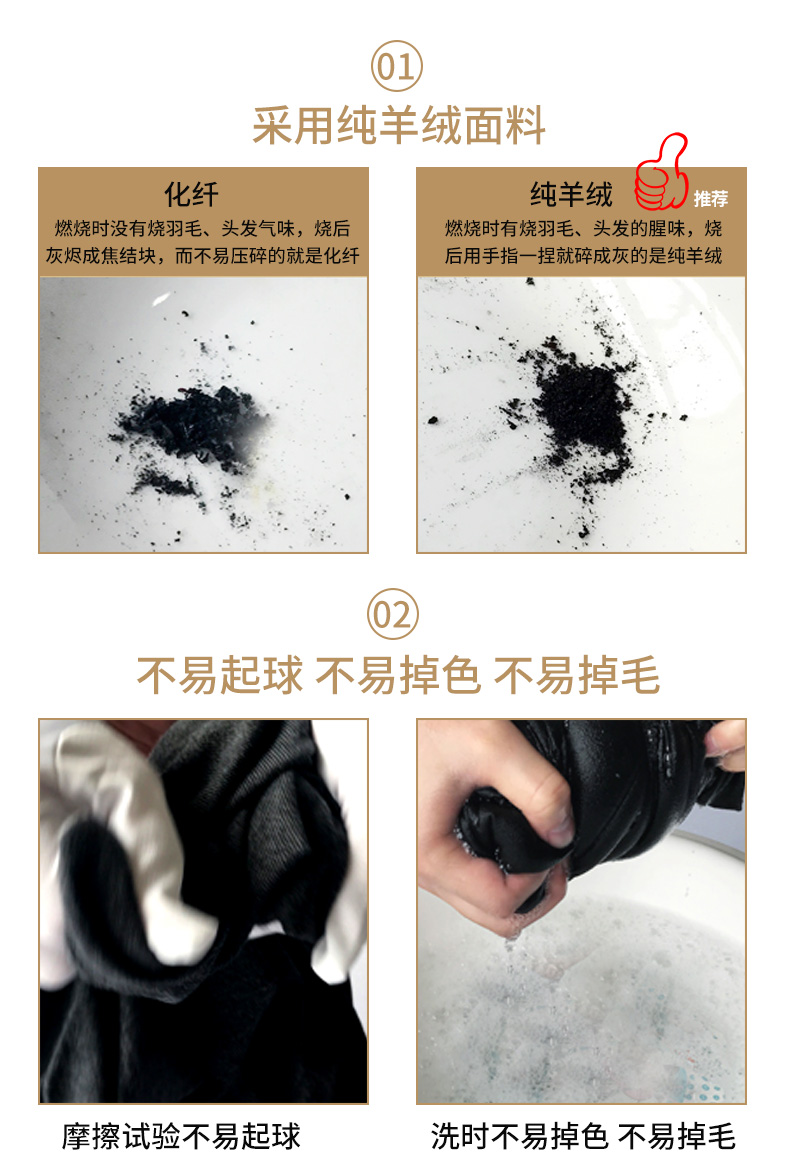 01

采用纯羊绒面料

化纤

燃烧时没有烧羽毛、头发气味，烧后灰烬成焦结块，而不易压碎的就是化纤

纯羊绒

推荐

燃烧时有烧羽毛、头发的腥味，烧后用手指一捏就碎成灰的是纯羊绒

02

不易起球 不易掉色 不易掉毛

摩擦试验不易起球

洗时不易掉色 不易掉毛