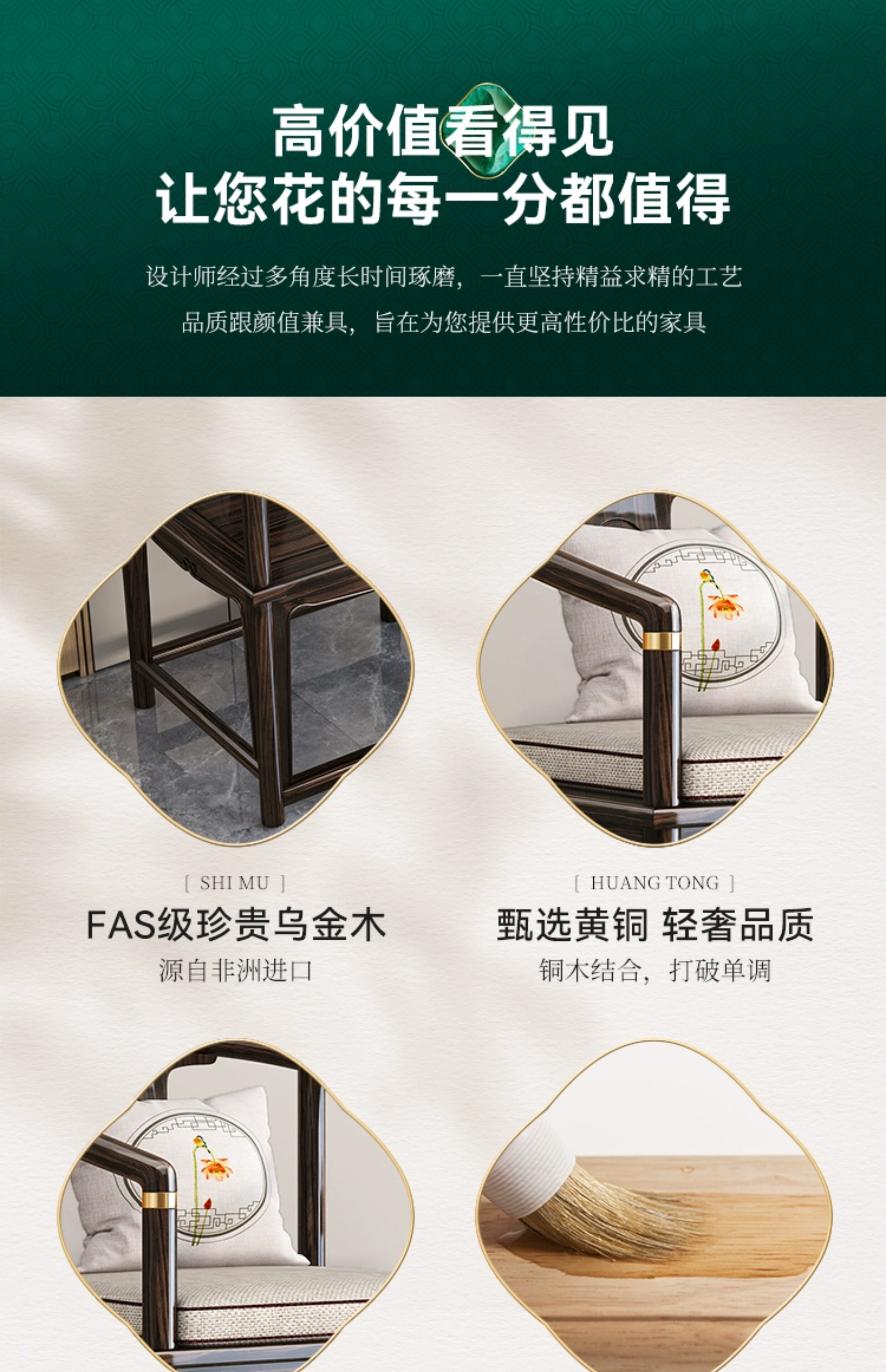 高价值看得见
让您花的每一分都值得

设计师经过多角度长时间琢磨，一直坚持精益求精的工艺
品质跟颜值兼具，旨在为您提供更高性价比的家具

[ SHI MU ]
FAS级珍贵乌金木
源自非洲进口

[ HUANG TONG ]
甄选黄铜 轻奢品质
铜木结合，打破单调