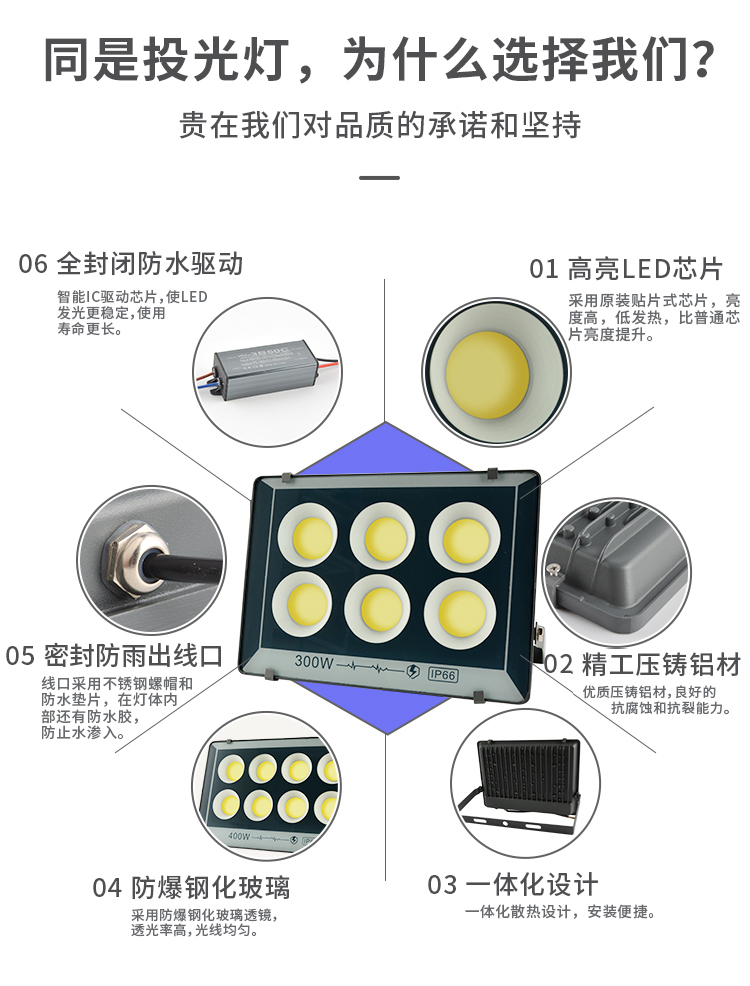 同是投光灯，为什么选择我们？

贵在我们对品质的承诺和坚持

06 全封闭防水驱动

智能IC驱动芯片，使LED发光更稳定，使用寿命更长。

01 高亮LED芯片

采用原装贴片式芯片，亮度高，低发热，比普通芯片亮度提升。

05 密封防雨出线口

线口采用不锈钢螺帽和防水垫片，在灯体内部还有防水胶，防止水渗入。

300W IP66

02 精工压铸铝材

优质压铸铝材，良好的抗腐蚀和抗裂能力。

400W

04 防爆钢化玻璃

采用防爆钢化玻璃透镜，透光率高，光线均匀。

03 一体化设计

一体化散热设计，安装便捷。