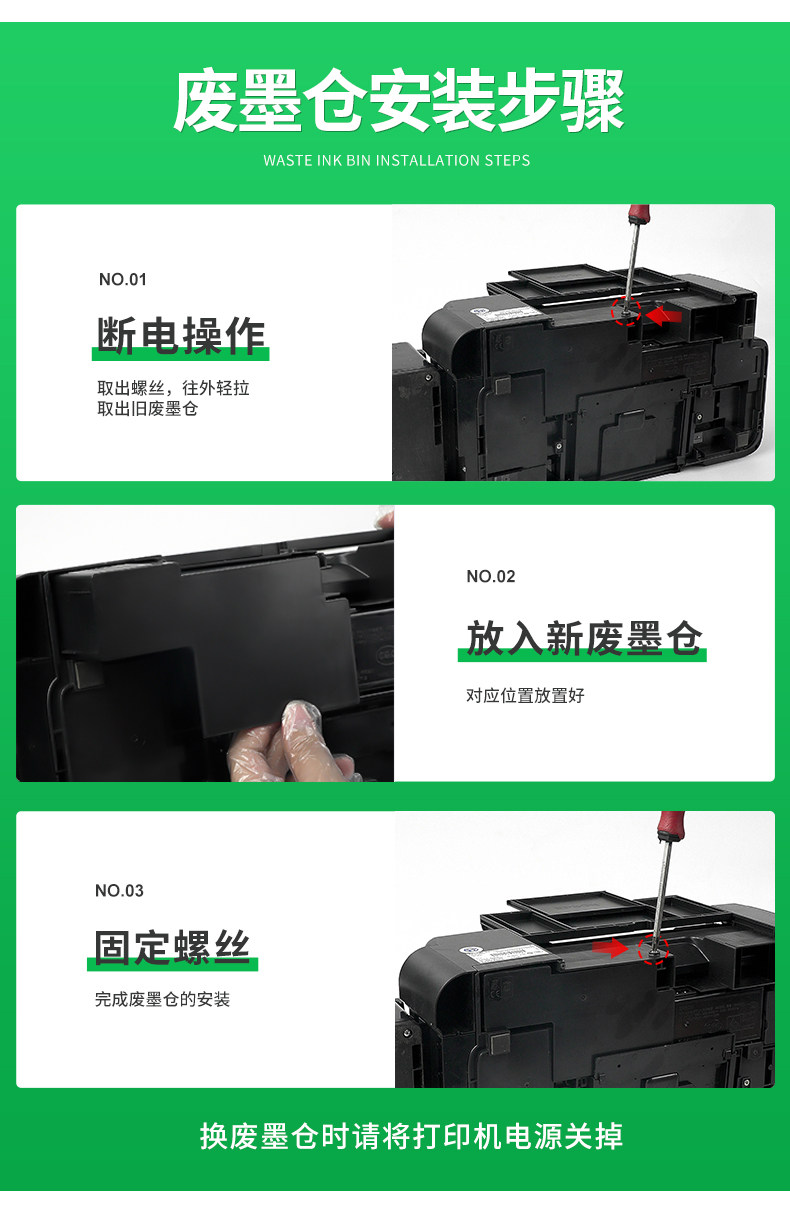 废墨仓安装步骤

WASTE INK BIN INSTALLATION STEPS

NO.01

断电操作

取出螺丝，往外轻拉
取出旧废墨仓

NO.02

放入新废墨仓

对应位置放置好

NO.03

固定螺丝

完成废墨仓的安装

换废墨仓时请将打印机电源关掉