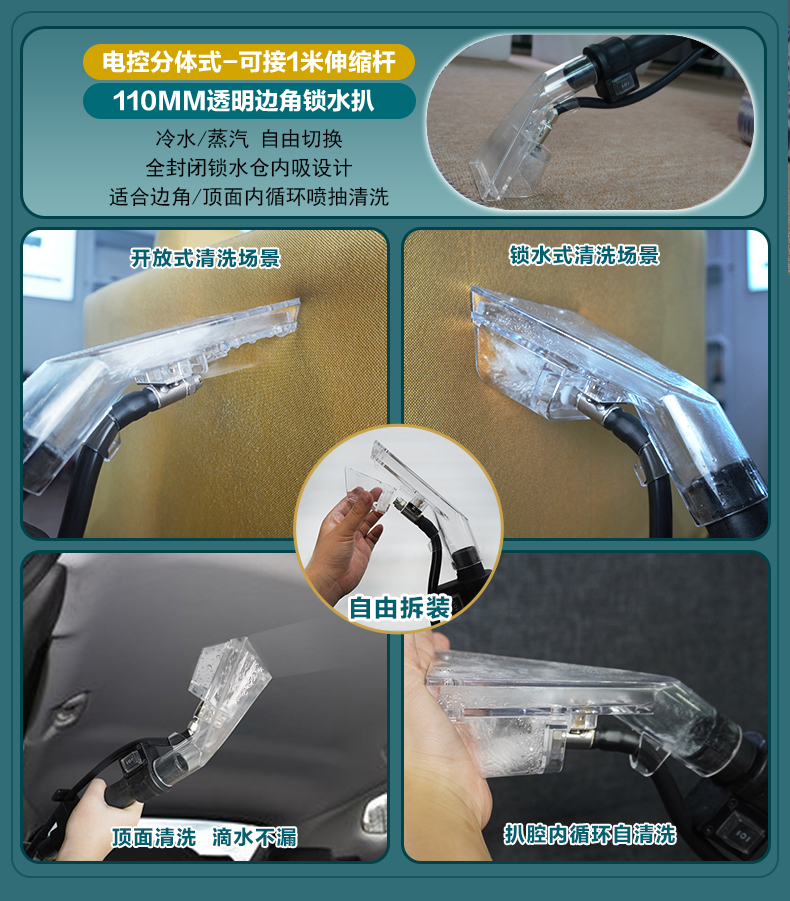 电控分体式-可接1米伸缩杆

110MM透明边角锁水扒

冷水/蒸汽 自由切换
全封闭锁水仓内吸设计
适合边角/顶面内循环喷抽清洗

开放式清洗场景

锁水式清洗场景

自由拆装

顶面清洗 滴水不漏

扒腔内循环自清洗