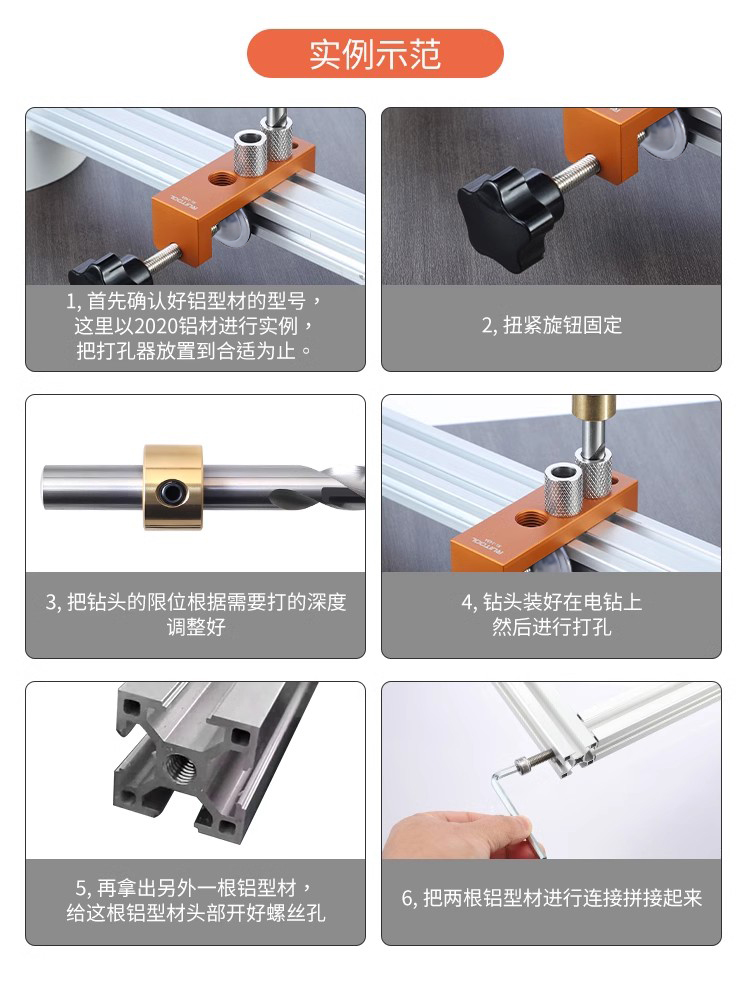 实例示范

1, 首先确认好铝型材的型号，这里以2020铝材进行实例，把打孔器放置到合适为止。

2, 扭紧旋钮固定

3, 把钻头的限位根据需要打的深度调整好

4, 钻头装好在电钻上然后进行打孔

5, 再拿出另外一根铝型材，给这根铝型材头部开好螺丝孔

6, 把两根铝型材进行连接拼接起来